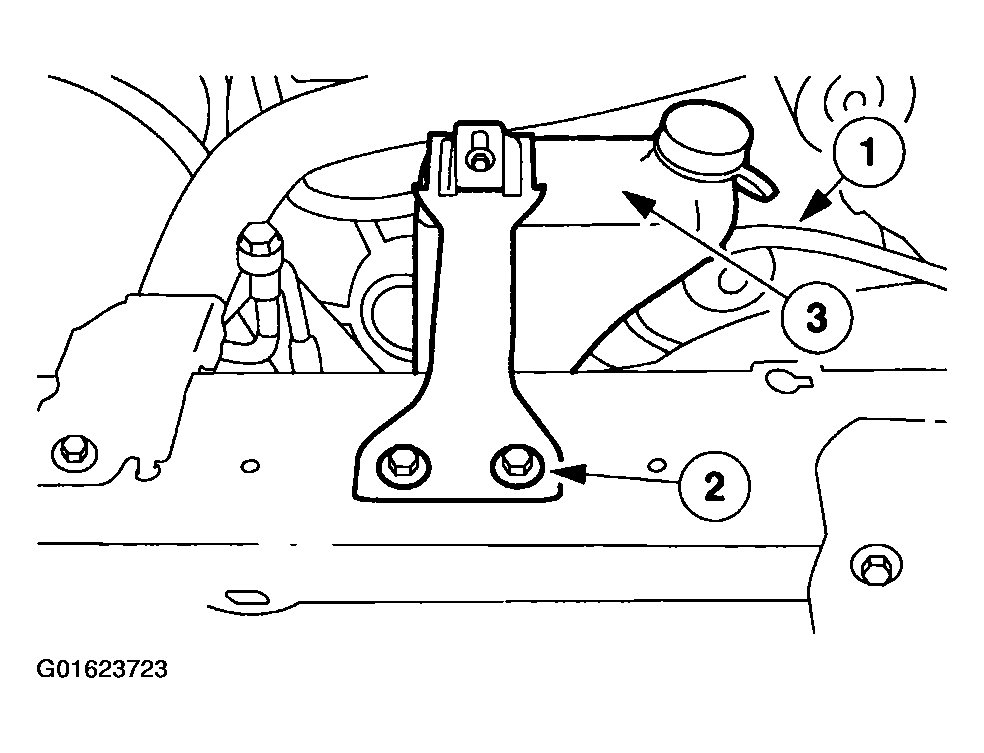 1

3

2

G01623723