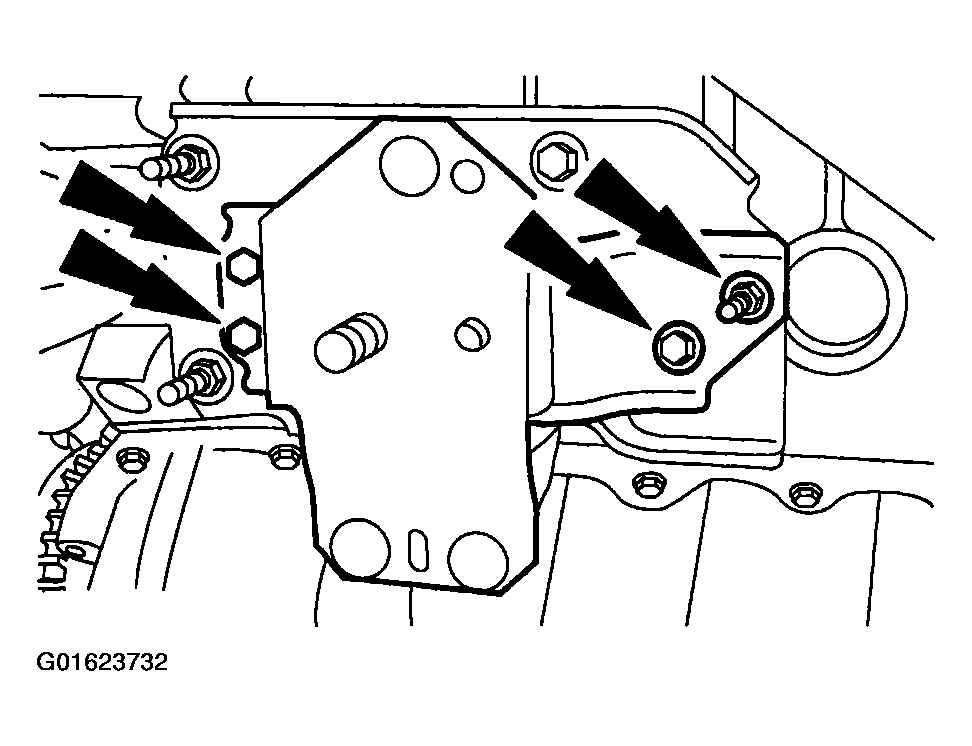 G01623732