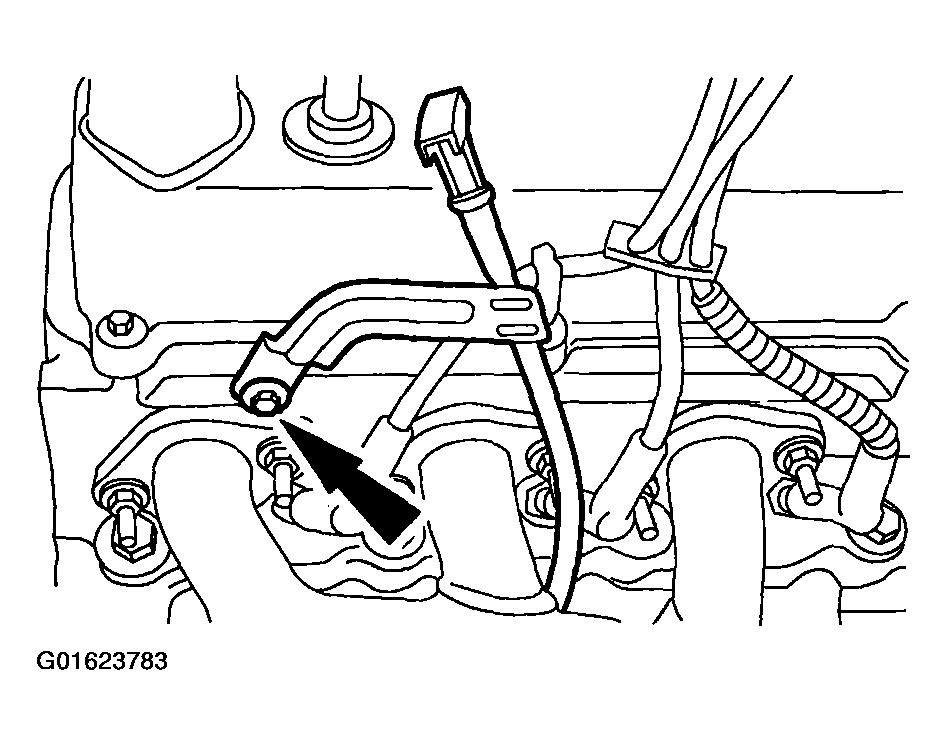 G01623783