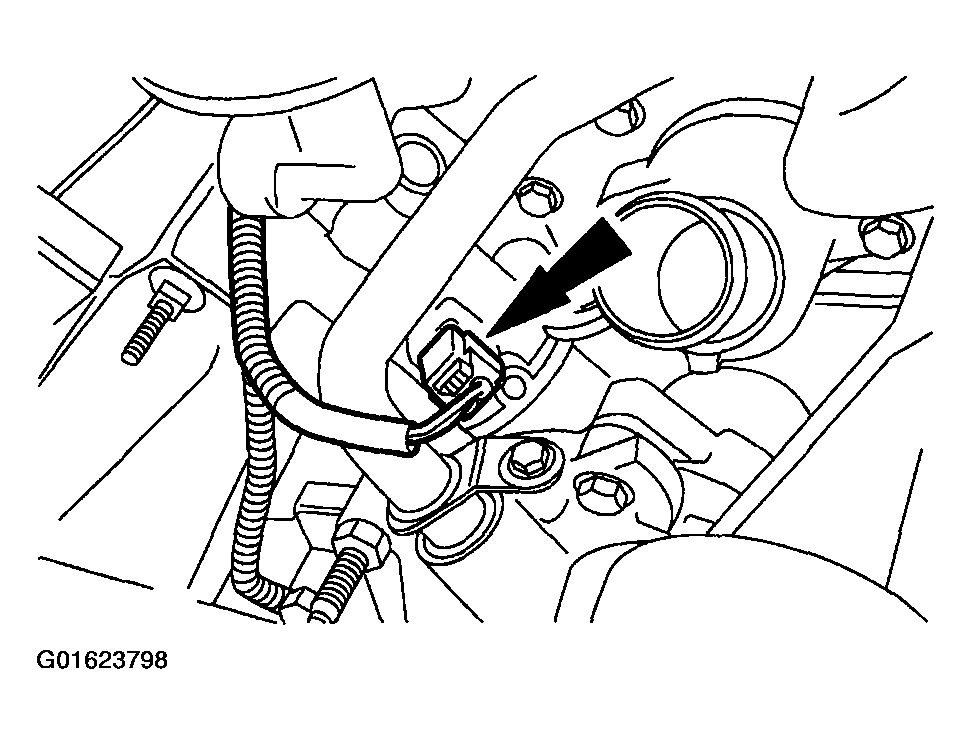 G01623798