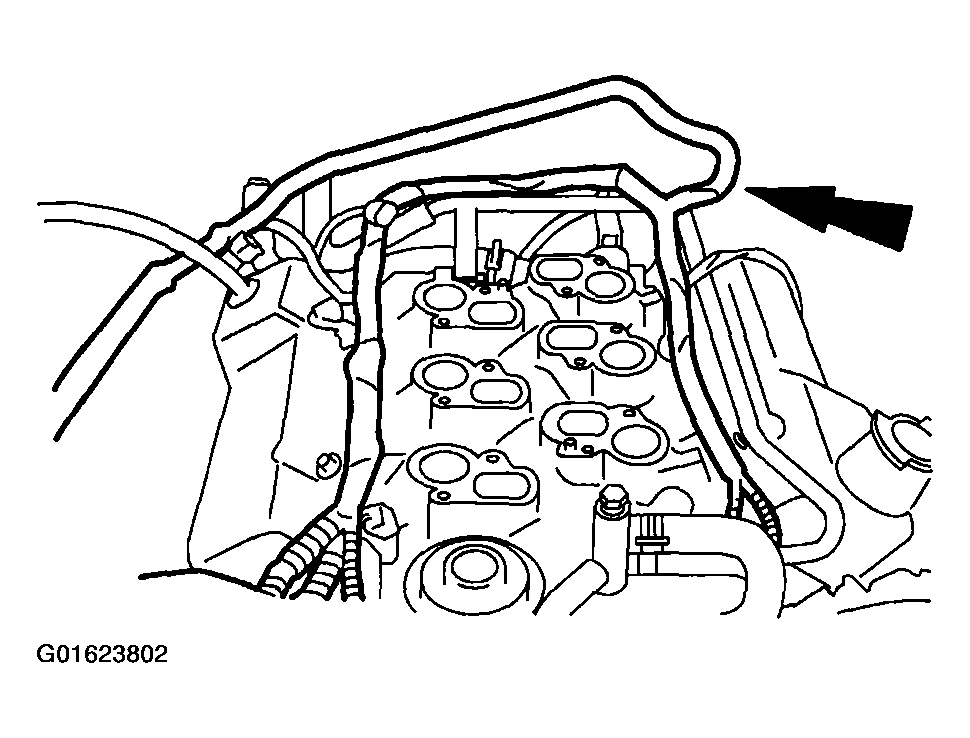 G01623802