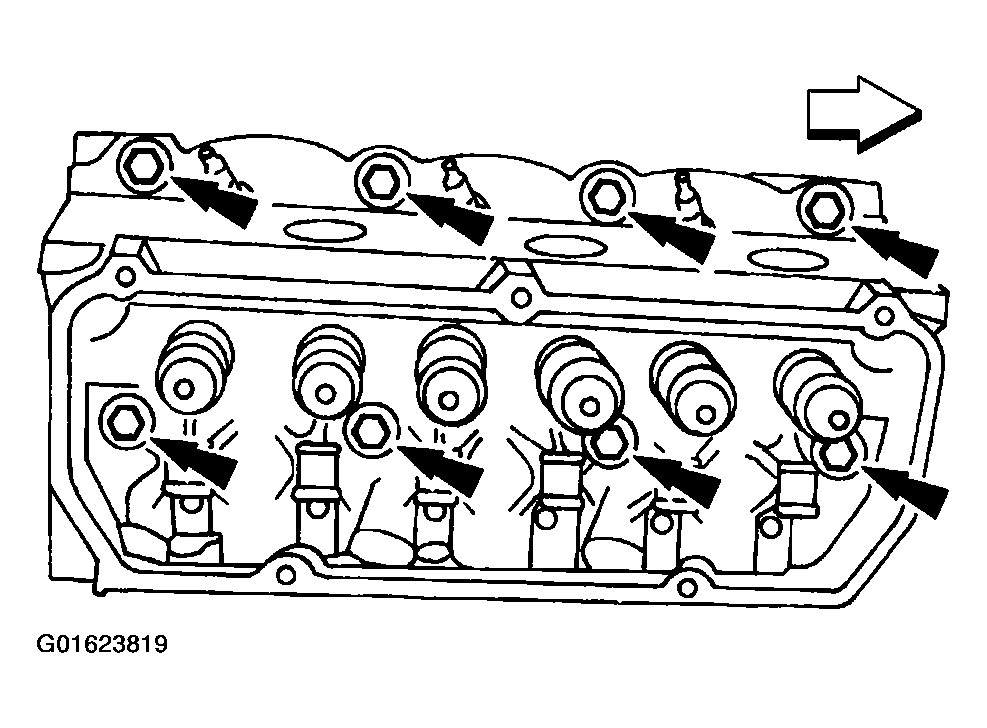 G01623819