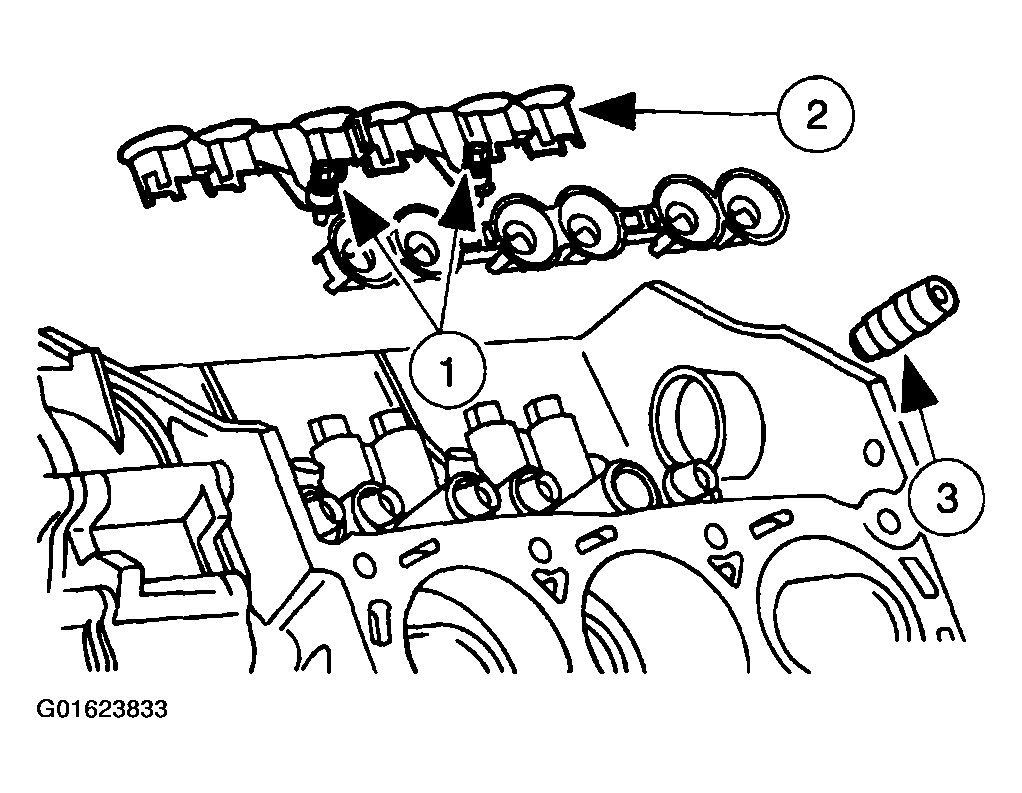 2

1

3

G01623833