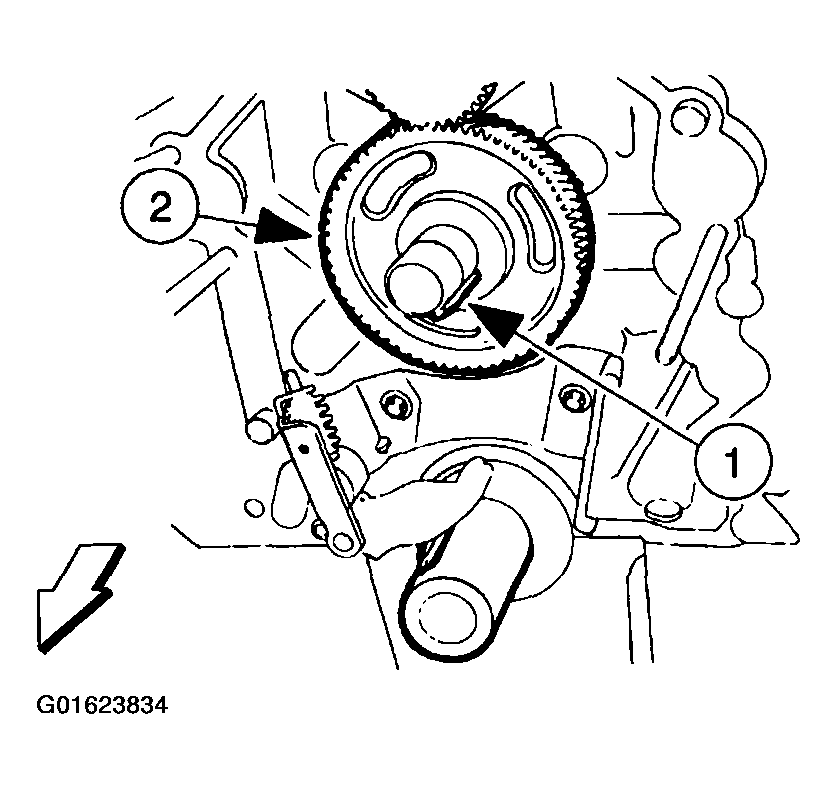 2

1

G01623834