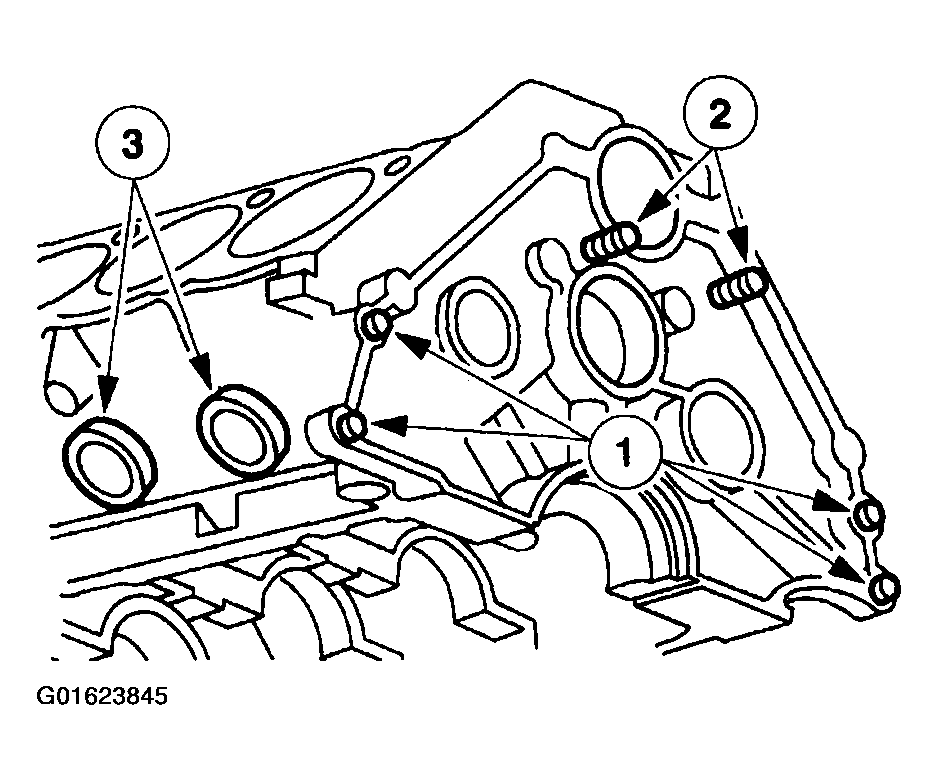 3
2
1
G01623845