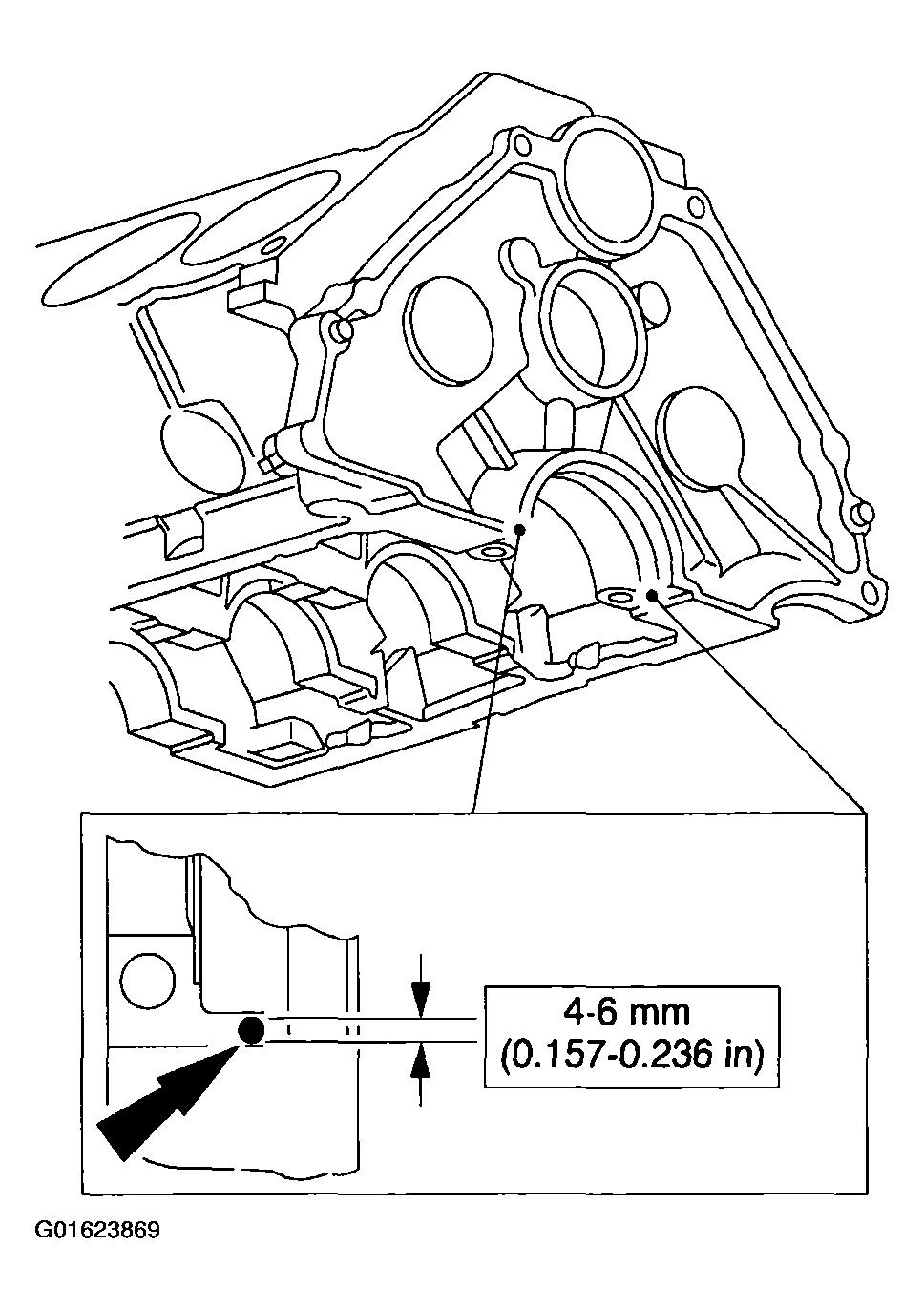 4-6 mm
(0.157-0.236 in)

G01623869