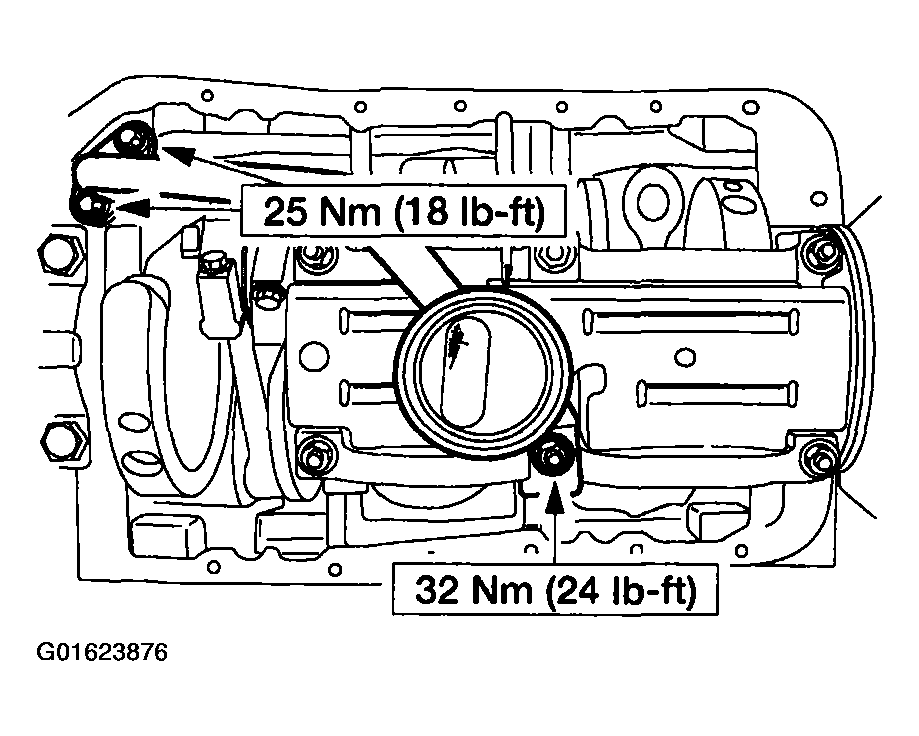 25 Nm (18 lb-ft)

32 Nm (24 lb-ft)

G01623876