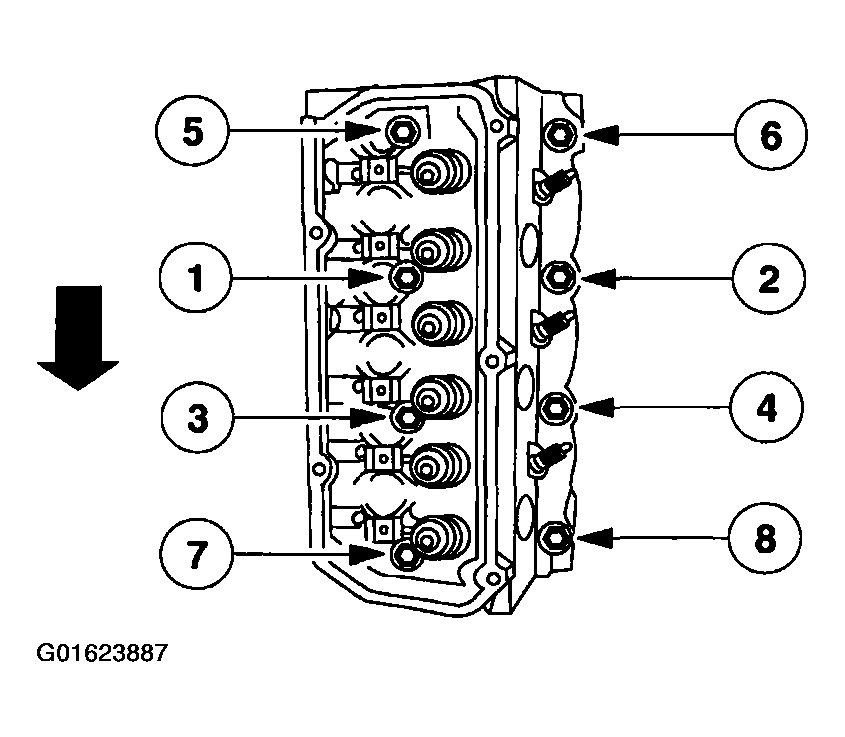 5
6
1
2
3
4
7
8
G01623887