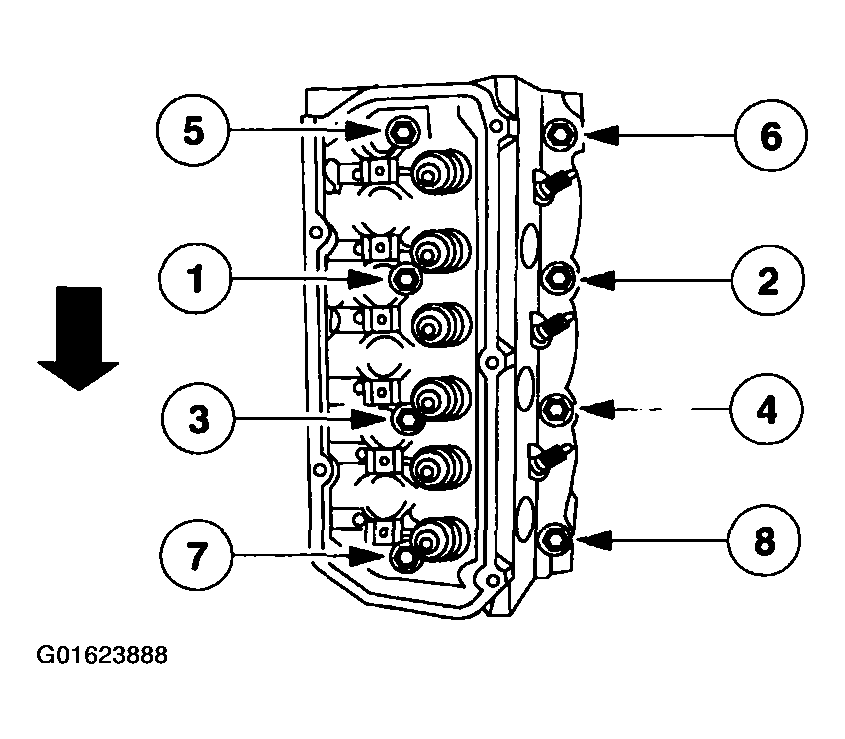 5
6
1
2
3
4
7
8
G01623888