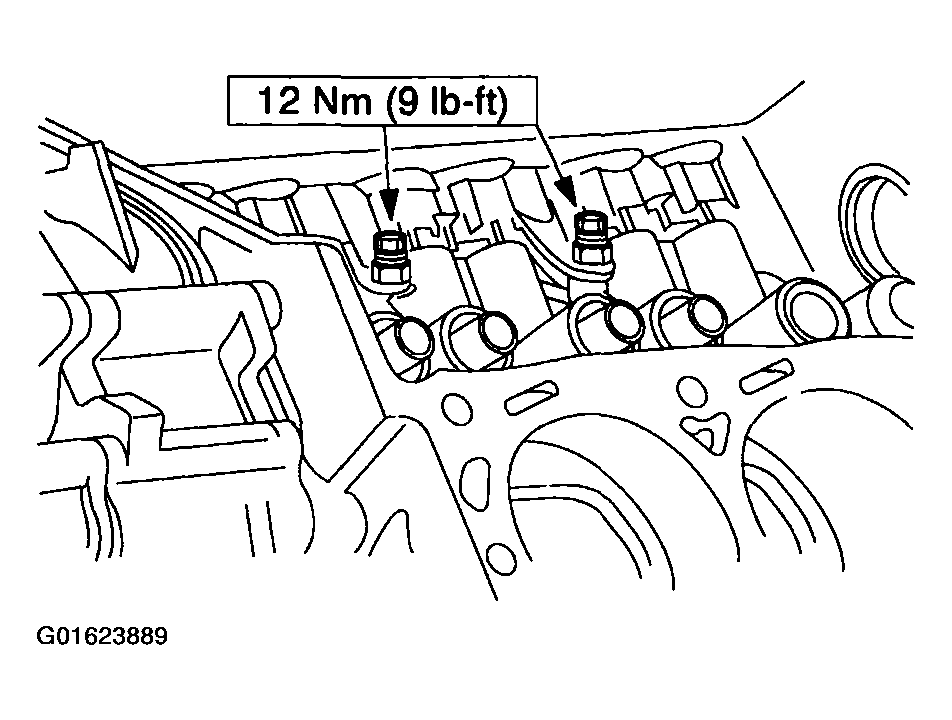 12 Nm (9 lb-ft)

G01623889