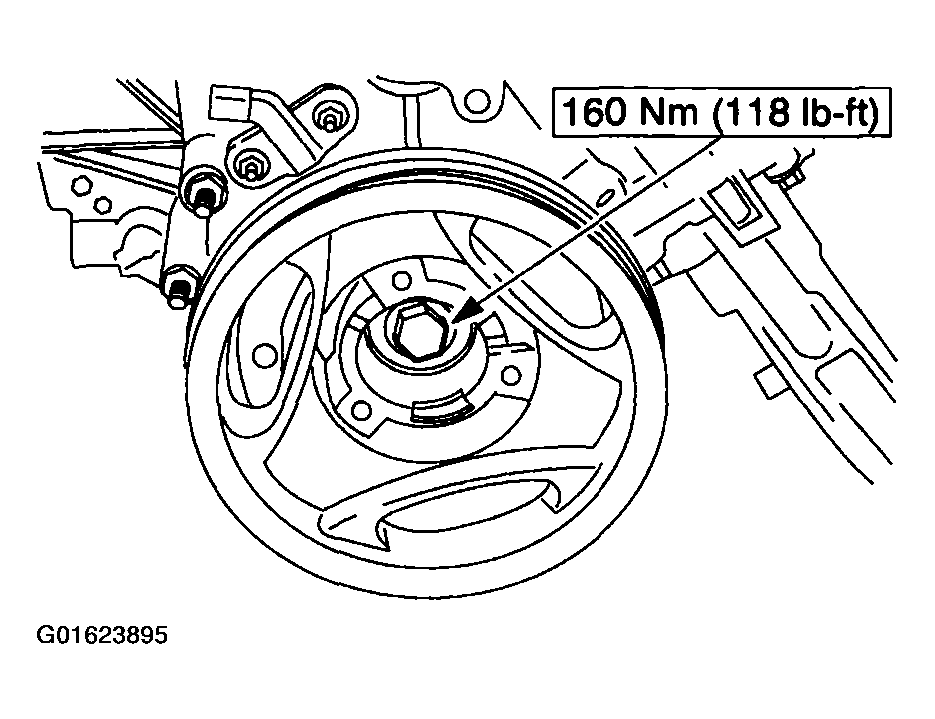 160 Nm (118 lb-ft)

G01623895