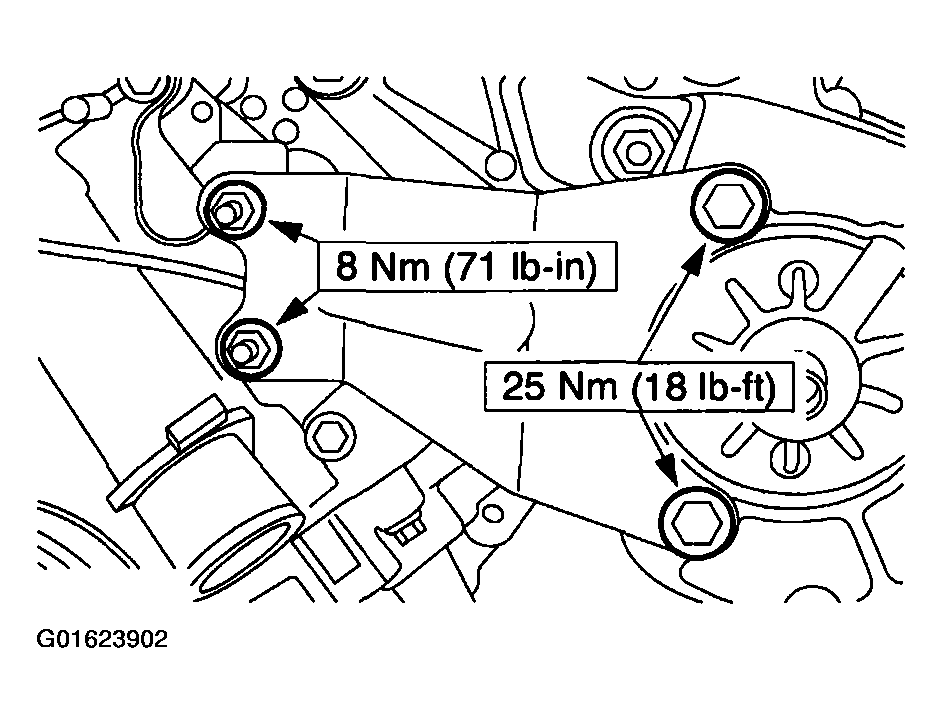 8 Nm (71 lb-in)

25 Nm (18 lb-ft)

G01623902