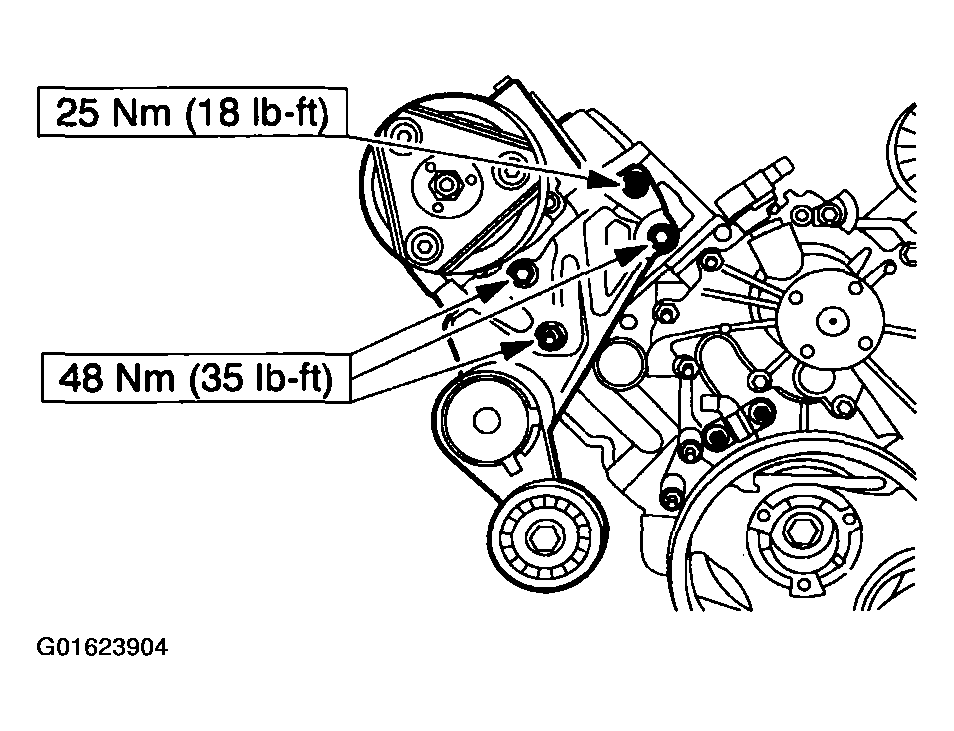 25 Nm (18 lb-ft)

48 Nm (35 lb-ft)

G01623904