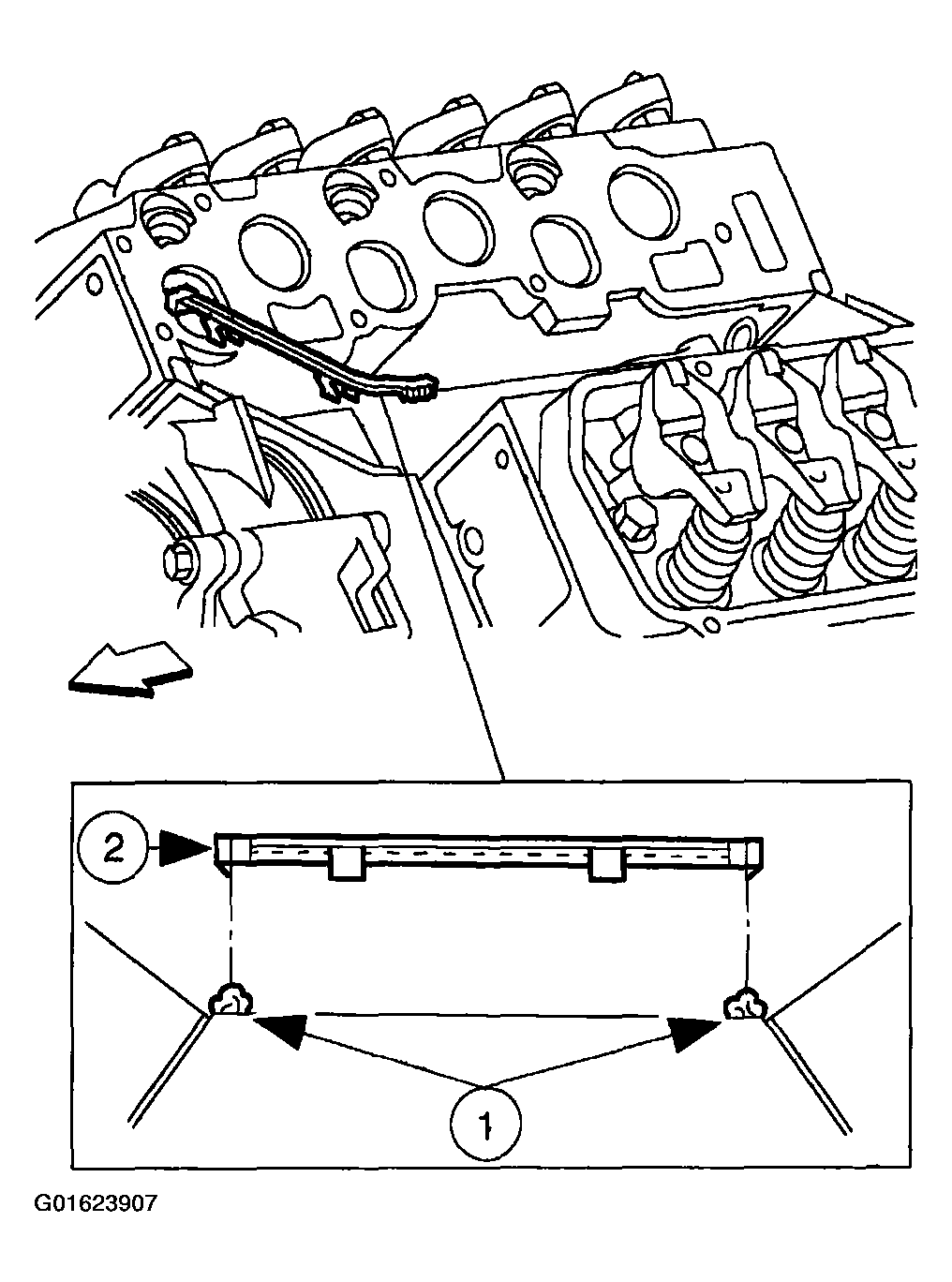 2

1

G01623907