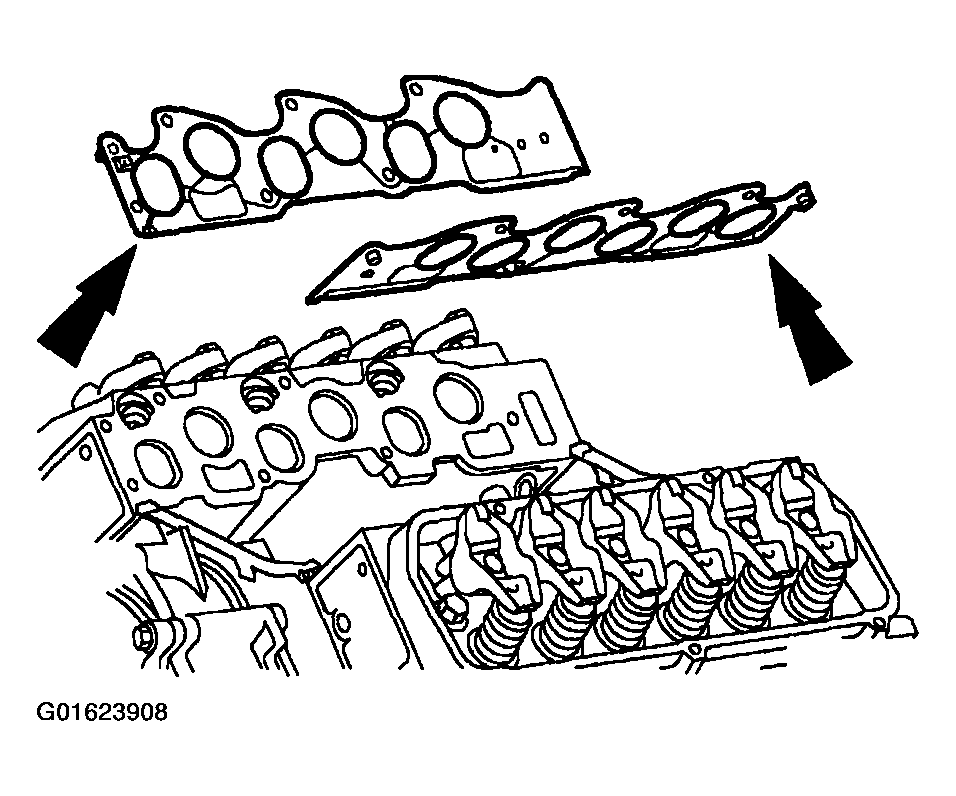 G01623908