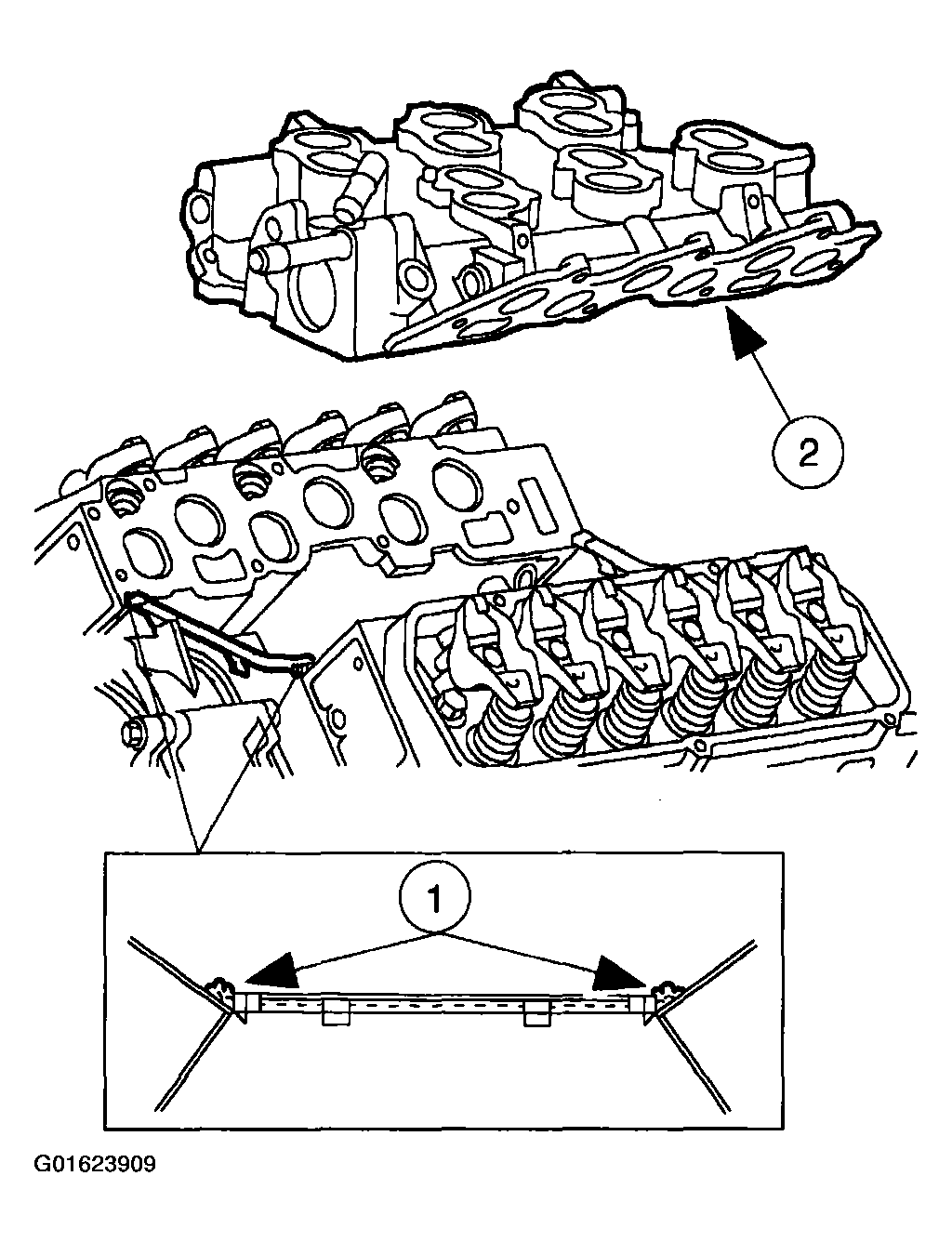 2

1

G01623909