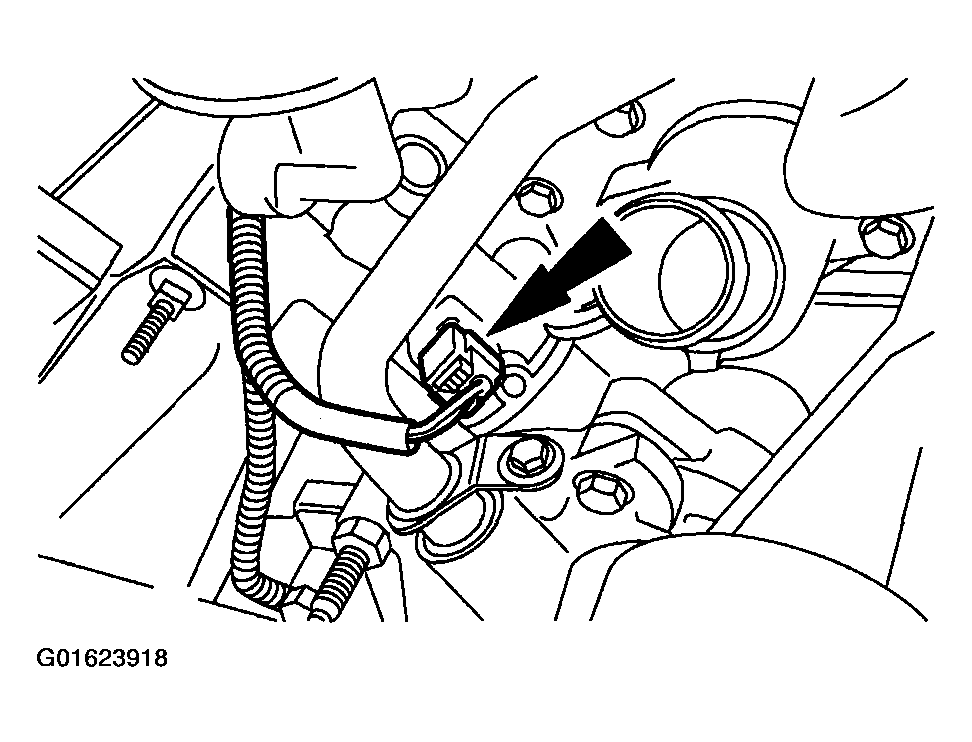 G01623918