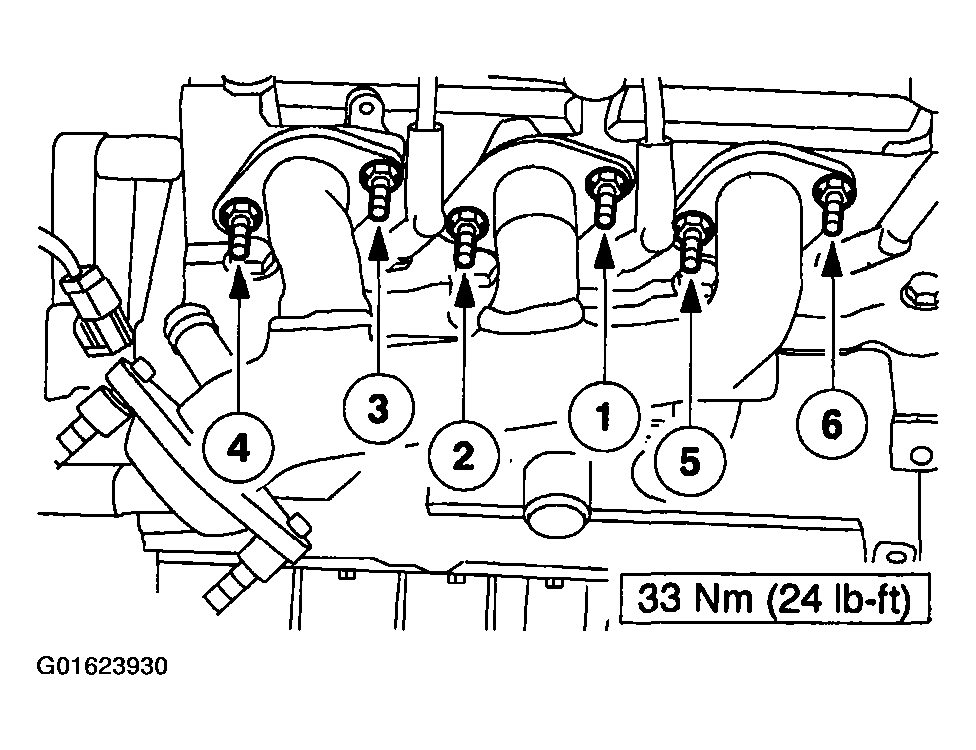 4
3
2
1
5
6
33 Nm (24 lb-ft)
G01623930