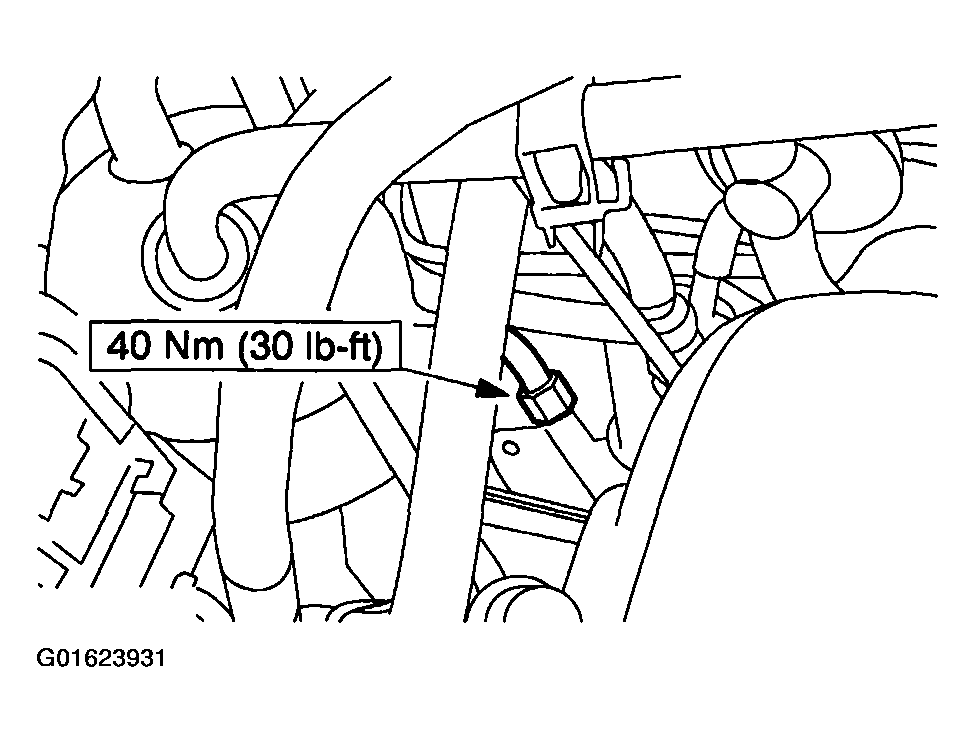 40 Nm (30 lb-ft)

G01623931