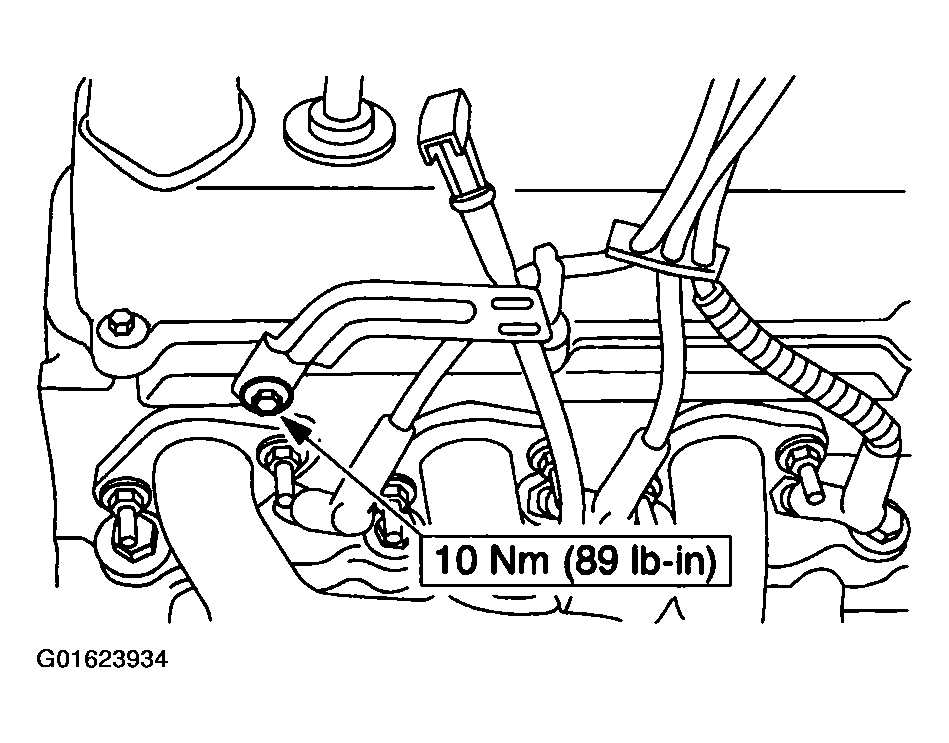 10 Nm (89 lb-in)

G01623934