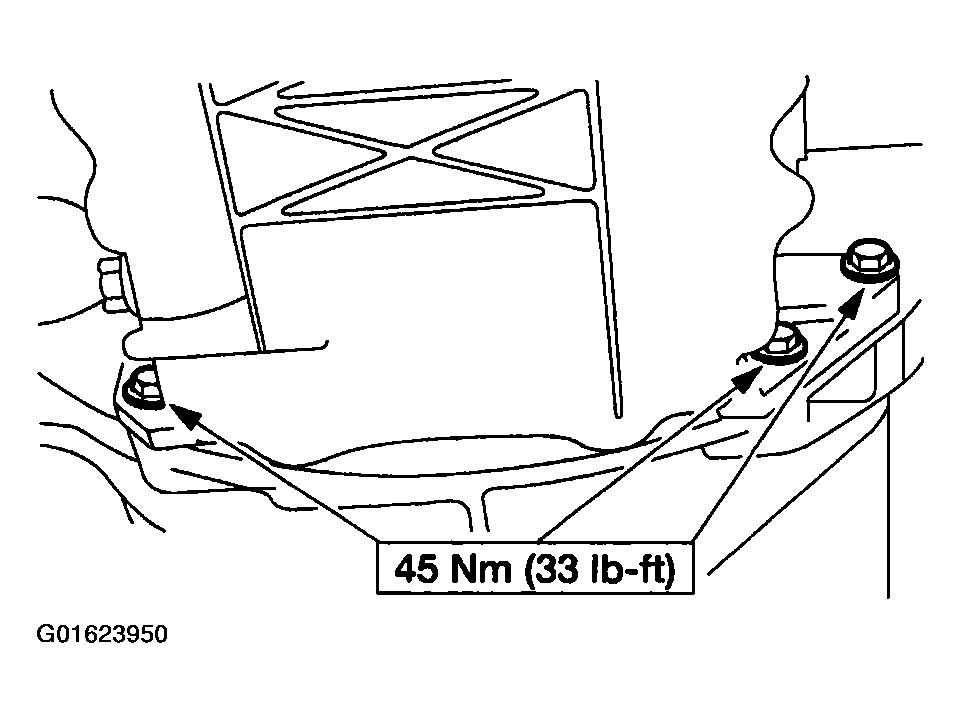 45 Nm (33 lb-ft)

G01623950