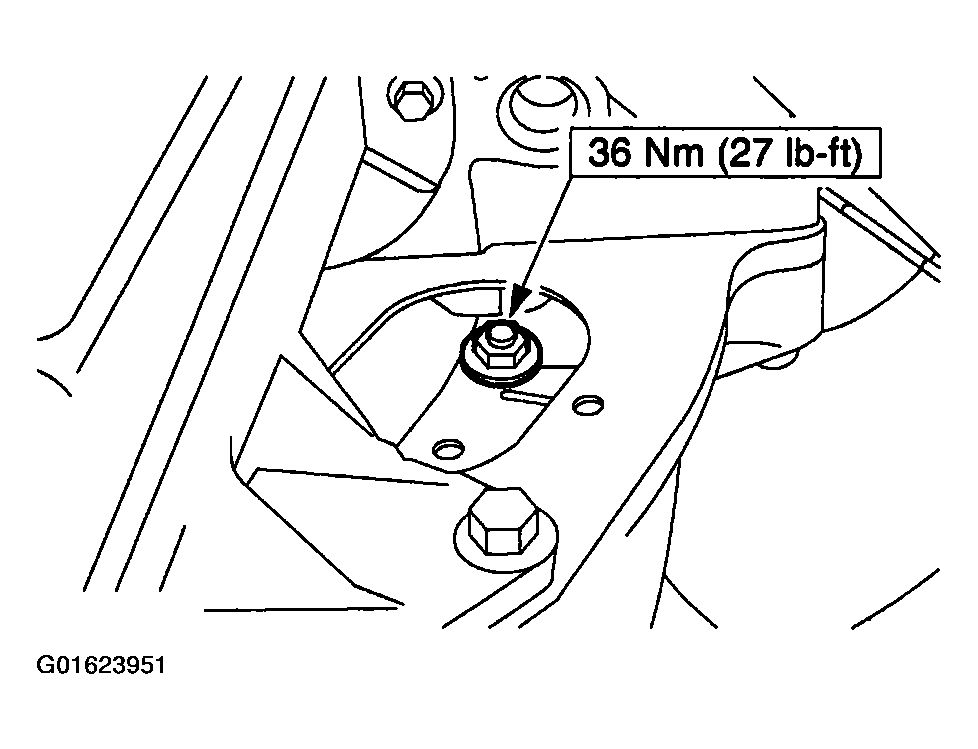 36 Nm (27 lb-ft)

G01623951