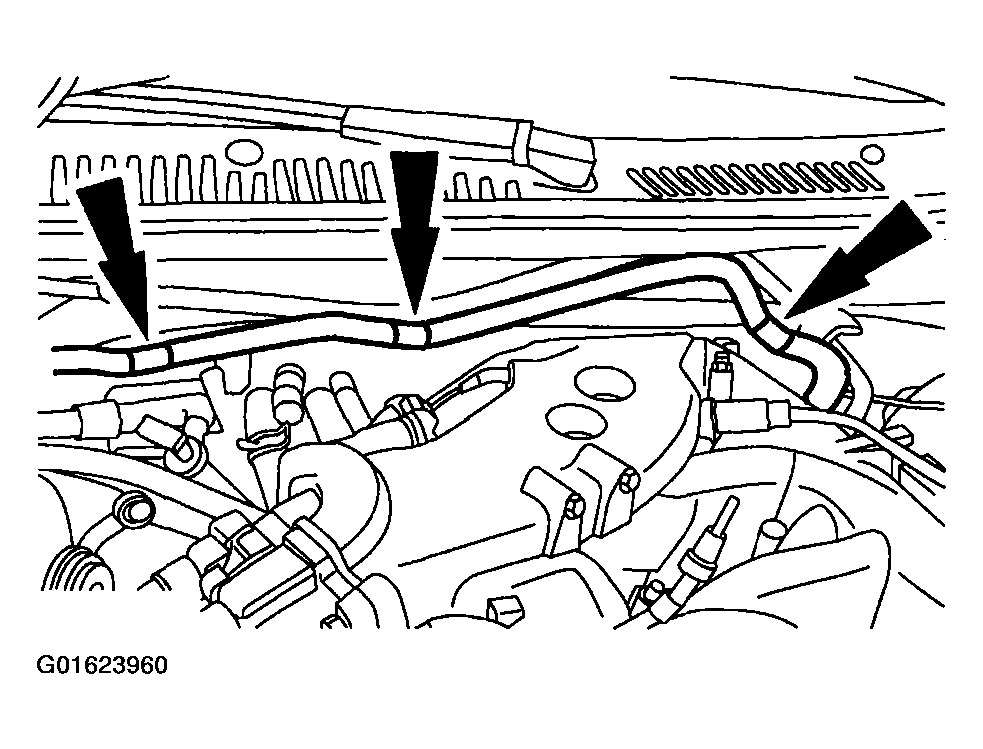 G01623960