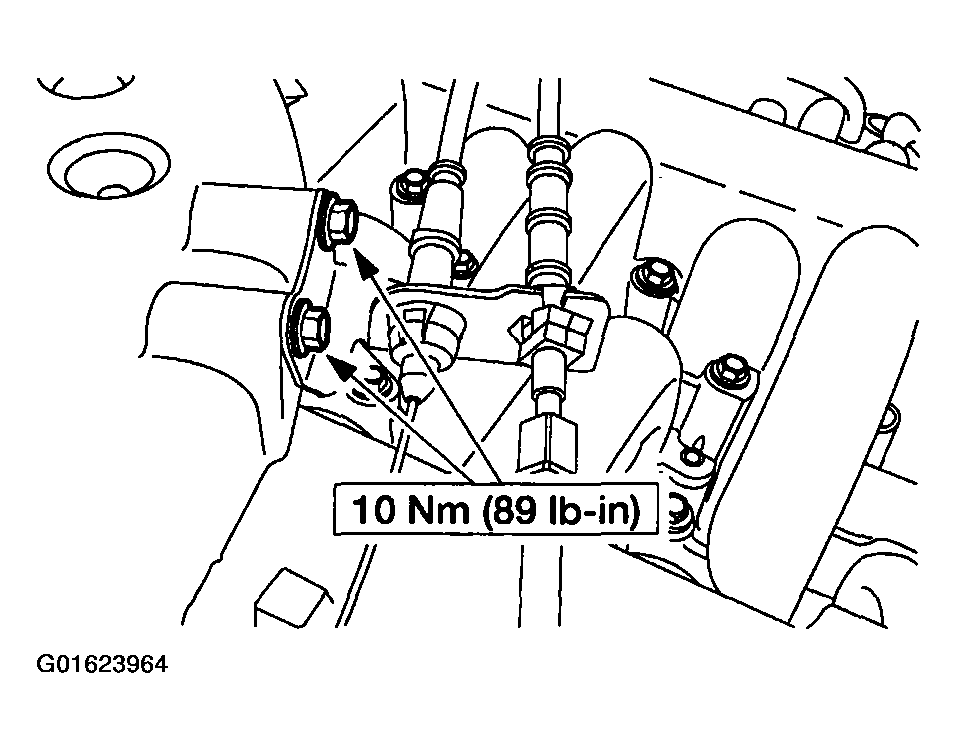 10 Nm (89 lb-in)

G01623964