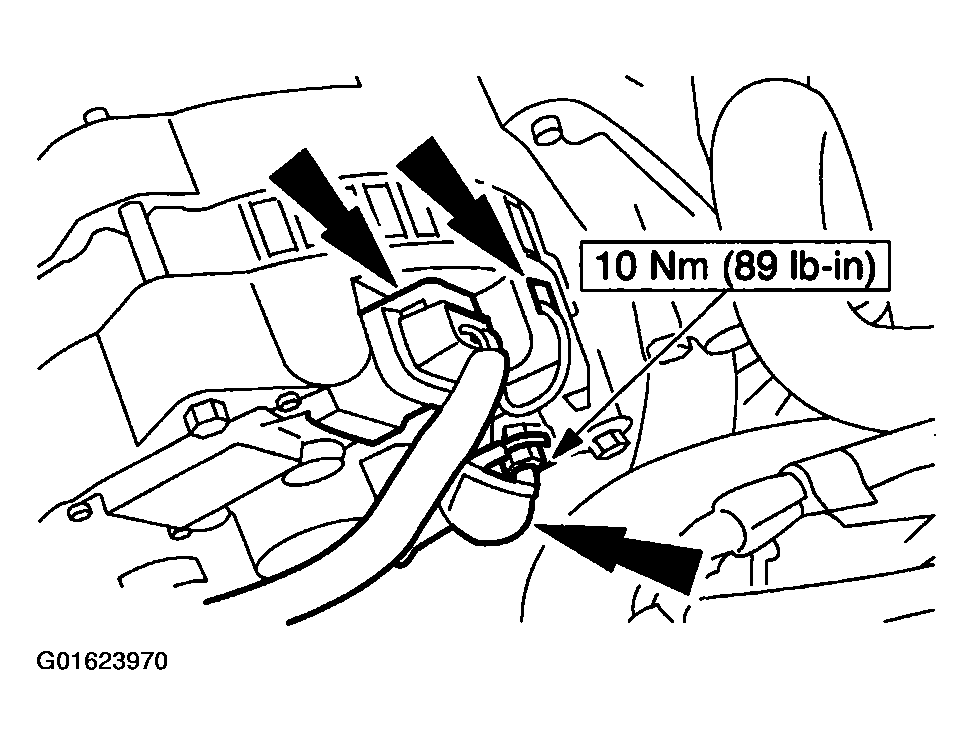 10 Nm (89 lb-in)

G01623970