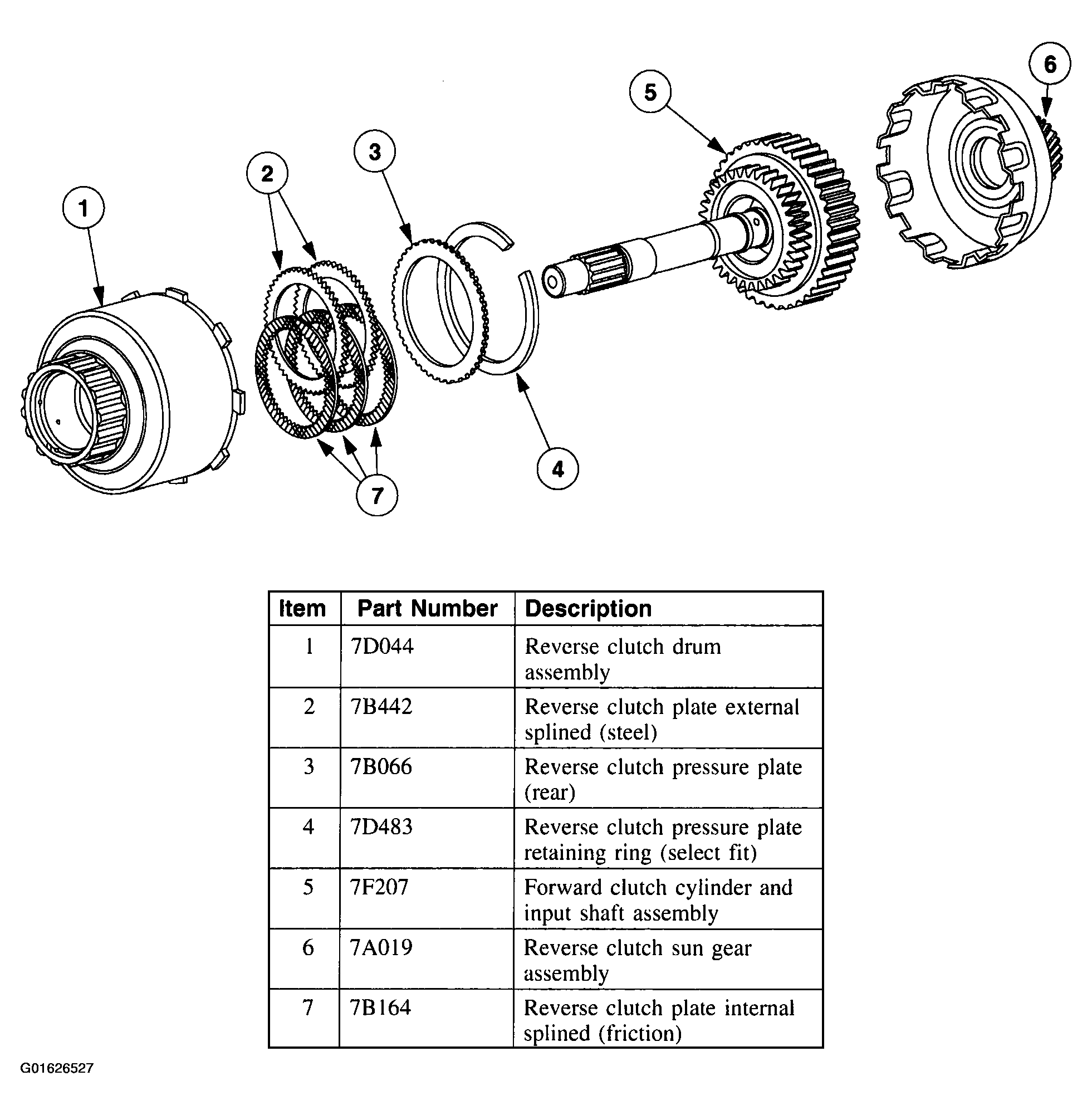 1
2
3
4
5
6
7

| Item | Part Number | Description |
|---|---|---|
| 1 | 7D044 | Reverse clutch drum assembly |
| 2 | 7B442 | Reverse clutch plate external splined (steel) |
| 3 | 7B066 | Reverse clutch pressure plate (rear) |
| 4 | 7D483 | Reverse clutch pressure plate retaining ring (select fit) |
| 5 | 7F207 | Forward clutch cylinder and input shaft assembly |
| 6 | 7A019 | Reverse clutch sun gear assembly |
| 7 | 7B164 | Reverse clutch plate internal splined (friction) |

G01626527