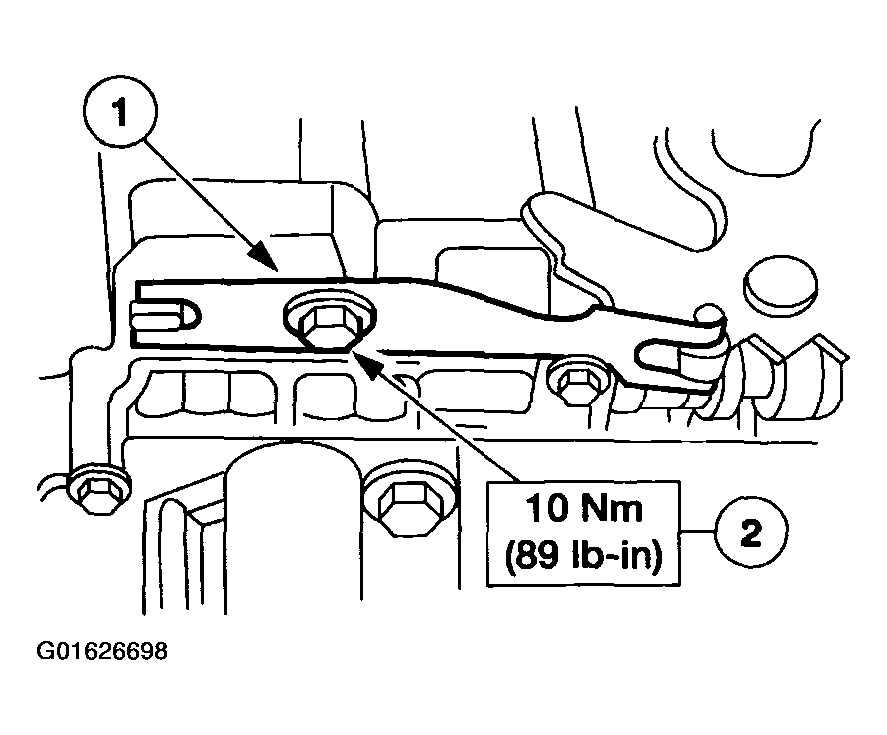 1

10 Nm
(89 lb-in)

2

G01626698