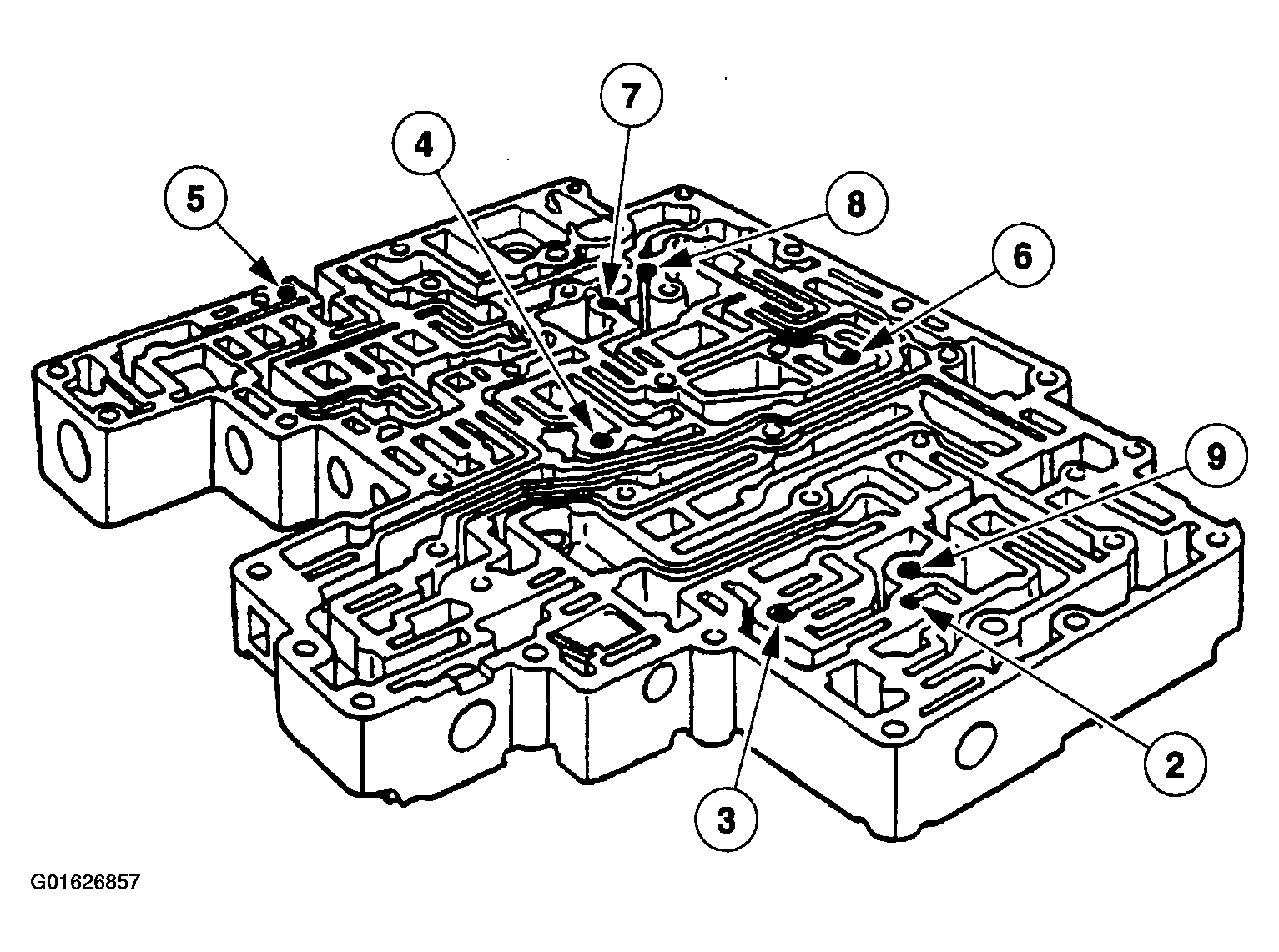 7
4
5
8
6
9
2
3
G01626857