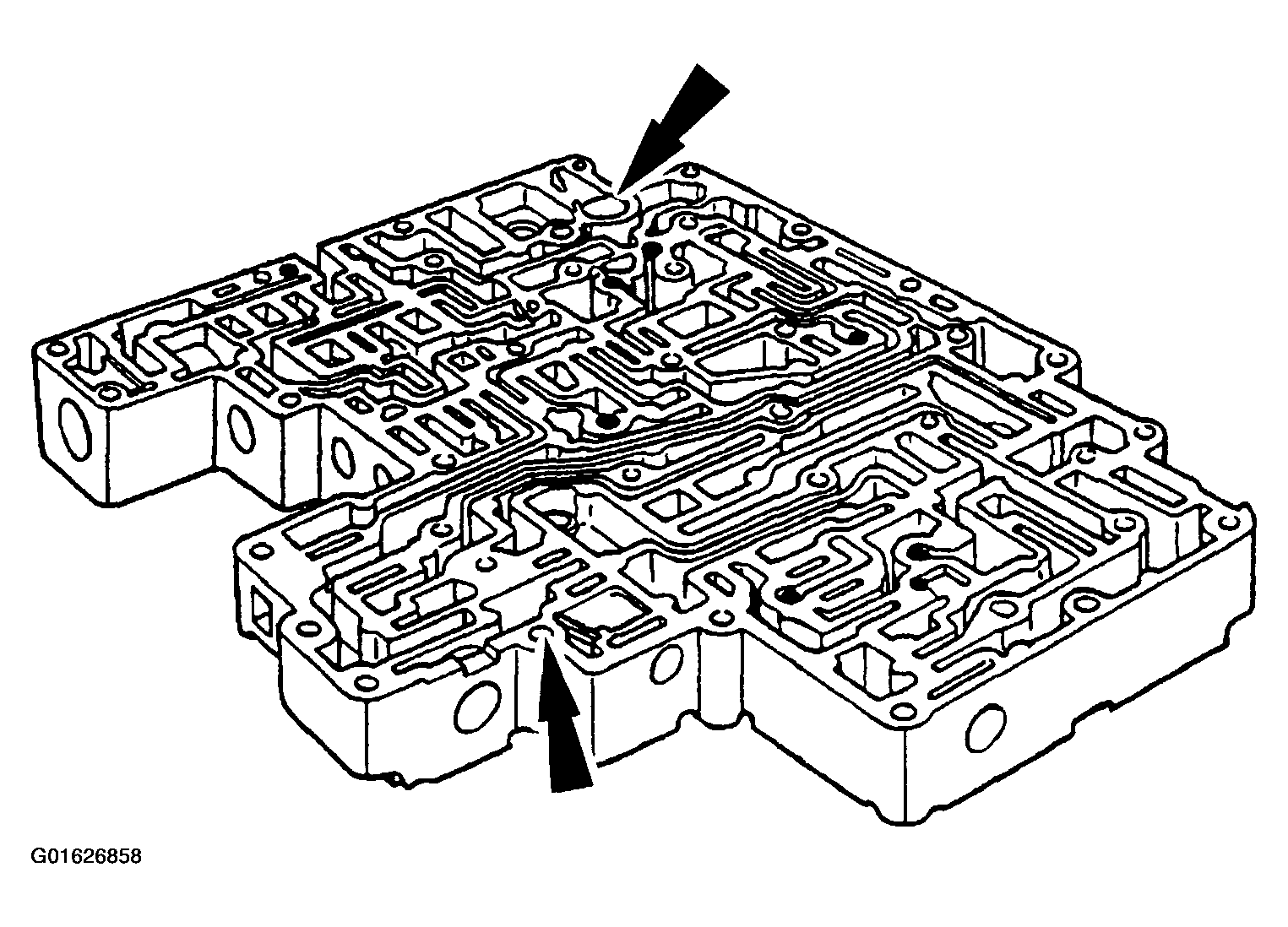 G01626858