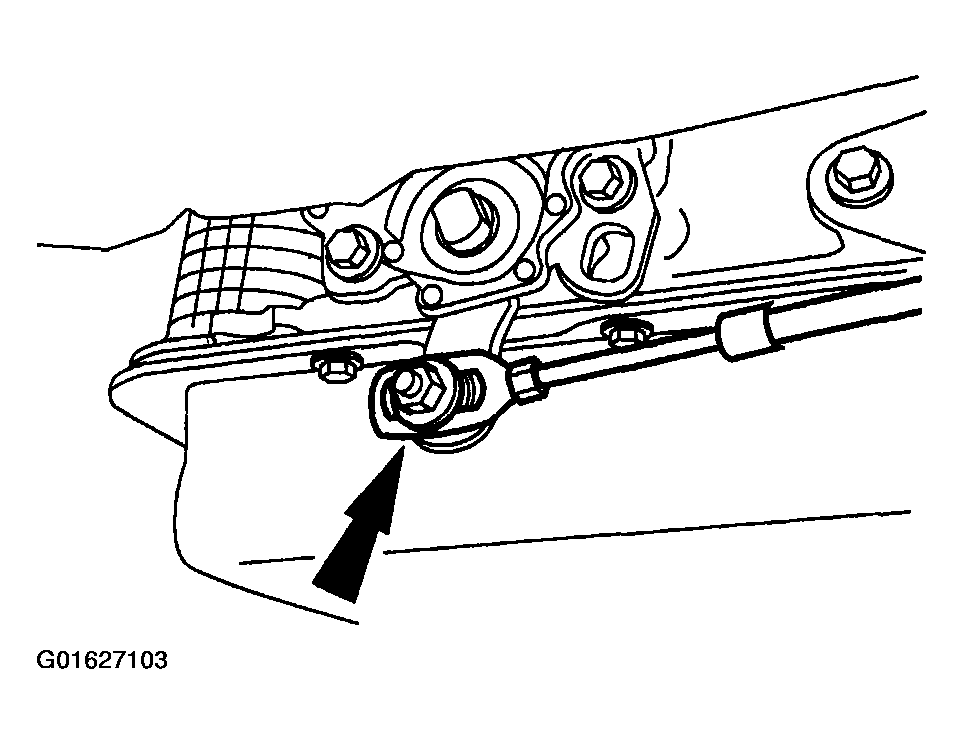 G01627103