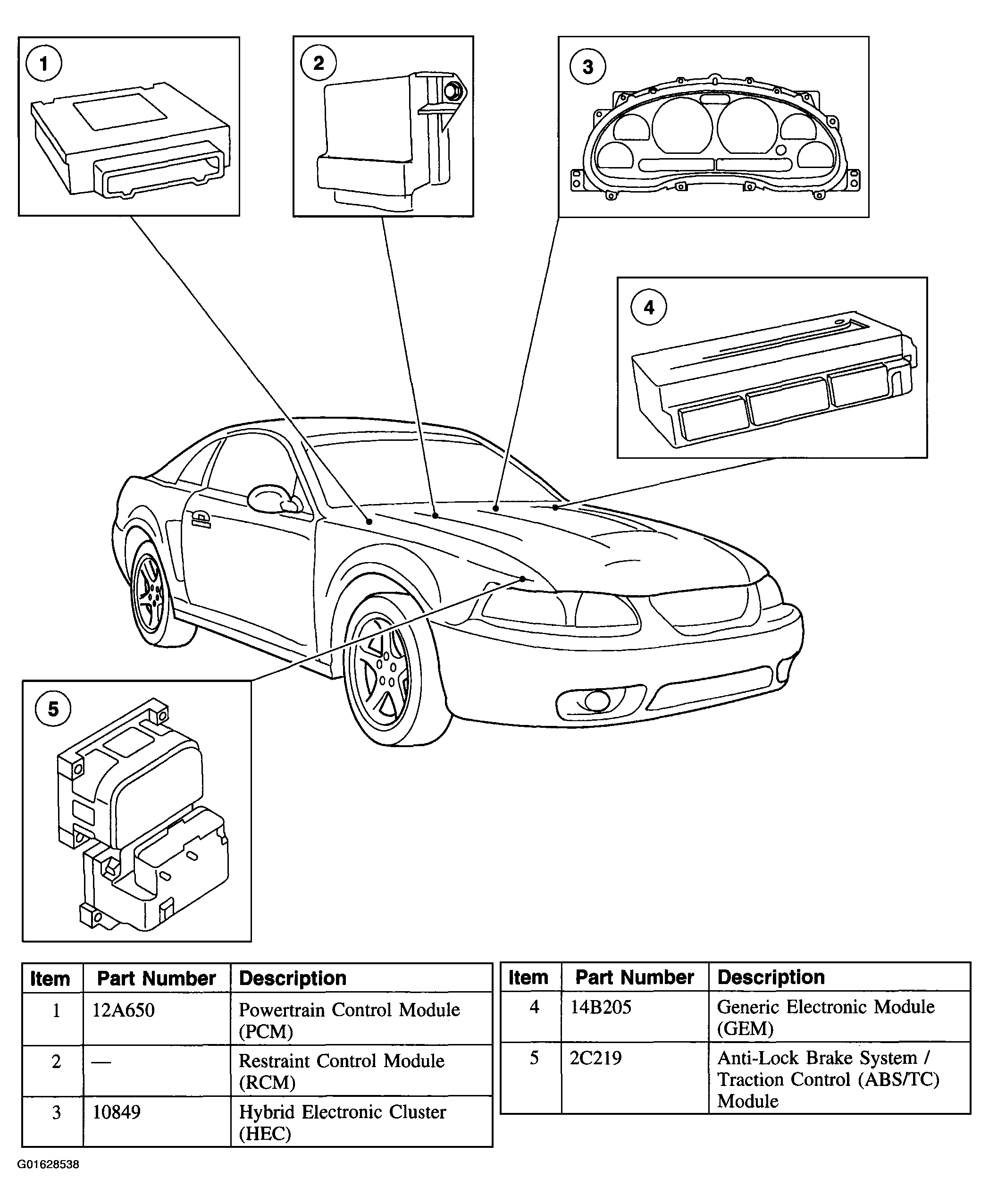 1

2

3

4

5

| Item | Part Number | Description |
|---|---|---|
| 1 | 12A650 | Powertrain Control Module (PCM) |
| 2 | — | Restraint Control Module (RCM) |
| 3 | 10849 | Hybrid Electronic Cluster (HEC) |

| Item | Part Number | Description |
|---|---|---|
| 4 | 14B205 | Generic Electronic Module (GEM) |
| 5 | 2C219 | Anti-Lock Brake System / Traction Control (ABS/TC) Module |

G01628538