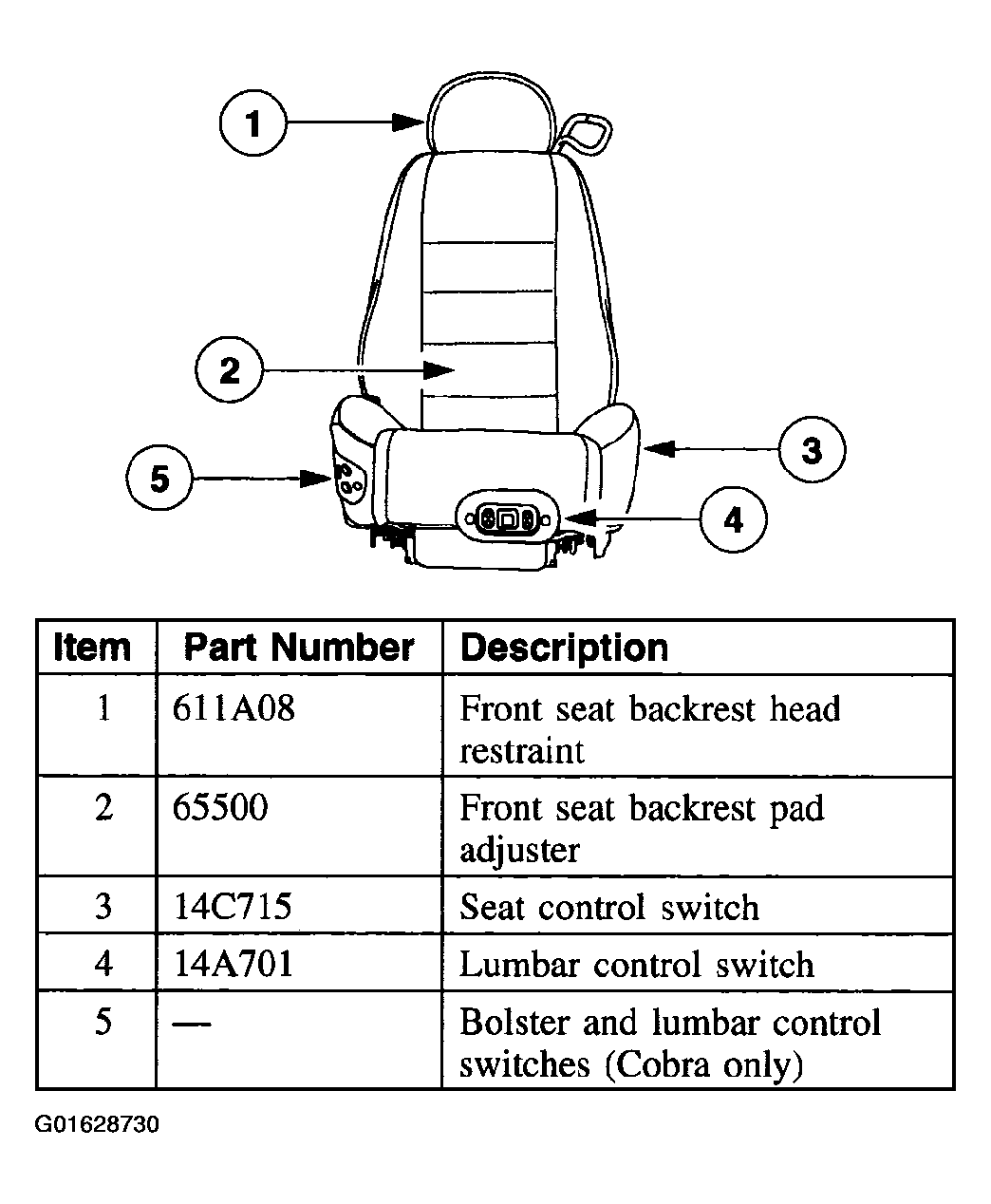 1

2

3

5

4

| Item | Part Number | Description |
|---|---|---|
| 1 | 611A08 | Front seat backrest head restraint |
| 2 | 65500 | Front seat backrest pad adjuster |
| 3 | 14C715 | Seat control switch |
| 4 | 14A701 | Lumbar control switch |
| 5 | — | Bolster and lumbar control switches (Cobra only) |

G01628730