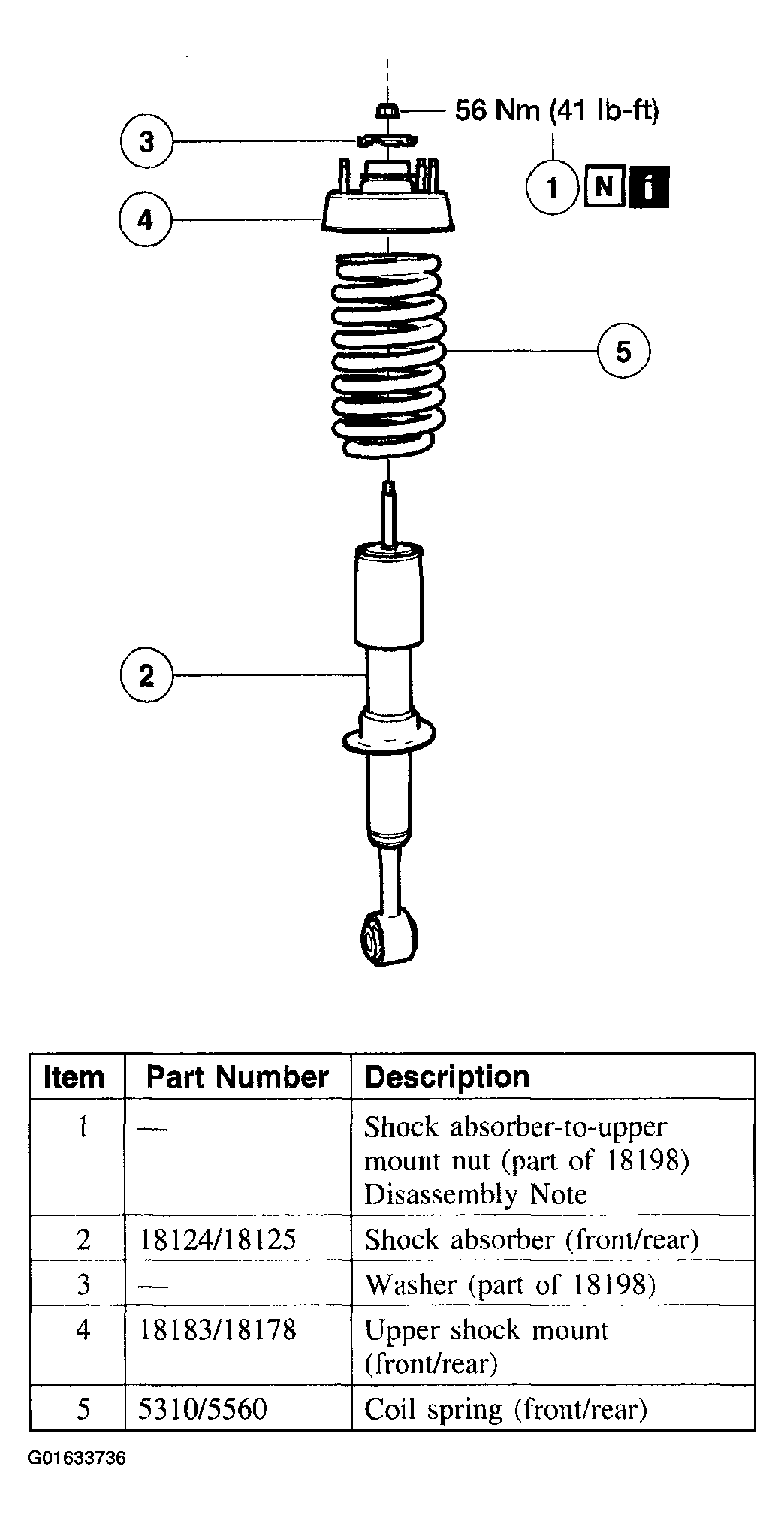 56 Nm (41 lb-ft)

3

1 N i

4

5

2

| Item | Part Number | Description |
|---|---|---|
| 1 | — | Shock absorber-to-upper mount nut (part of 18198) Disassembly Note |
| 2 | 18124/18125 | Shock absorber (front/rear) |
| 3 | — | Washer (part of 18198) |
| 4 | 18183/18178 | Upper shock mount (front/rear) |
| 5 | 5310/5560 | Coil spring (front/rear) |

G01633736