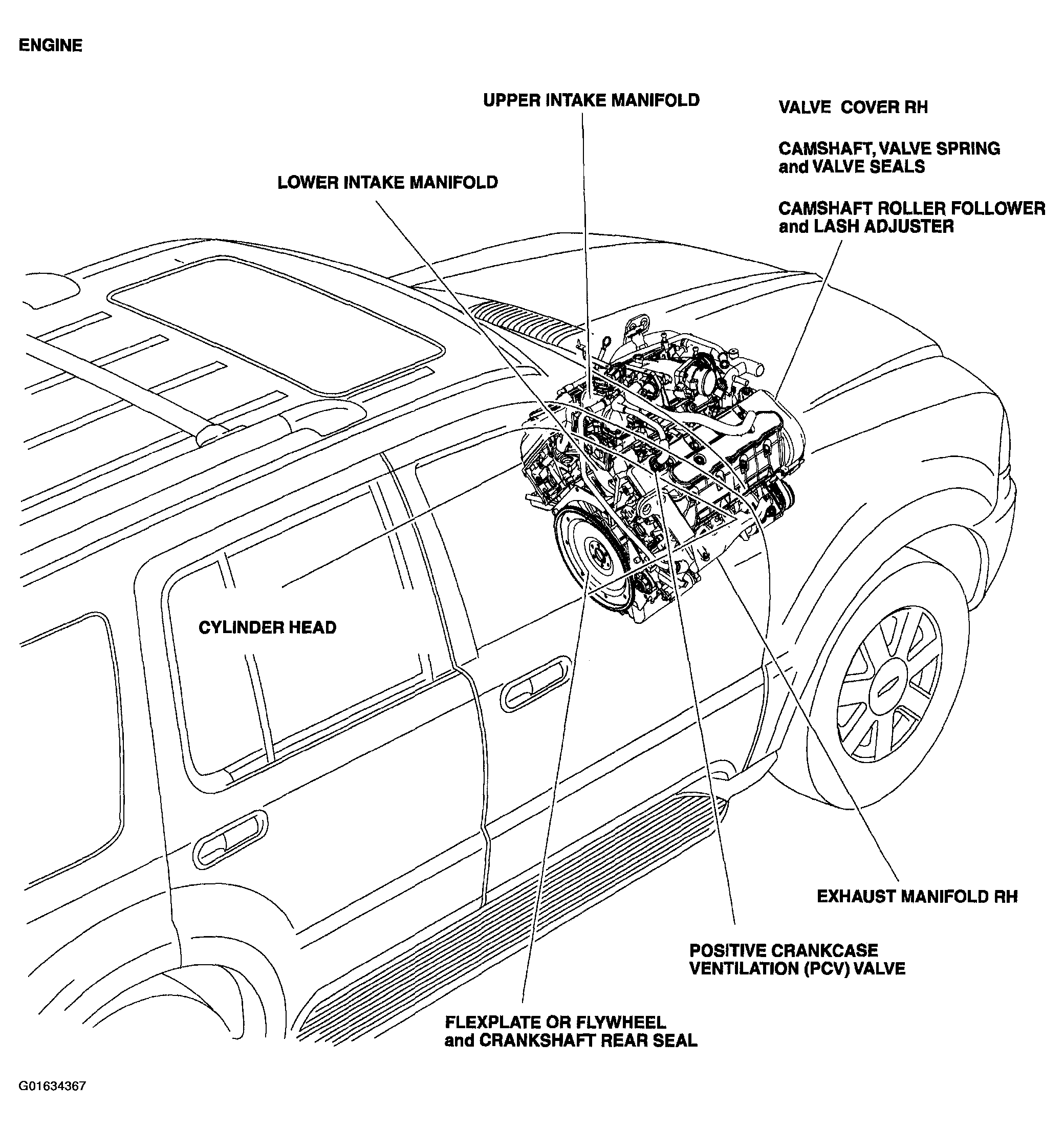 ENGINE

UPPER INTAKE MANIFOLD

VALVE COVER RH

CAMSHAFT, VALVE SPRING and VALVE SEALS

LOWER INTAKE MANIFOLD

CAMSHAFT ROLLER FOLLOWER and LASH ADJUSTER

CYLINDER HEAD

EXHAUST MANIFOLD RH

POSITIVE CRANKCASE VENTILATION (PCV) VALVE

FLEXPLATE OR FLYWHEEL and CRANKSHAFT REAR SEAL

G01634367