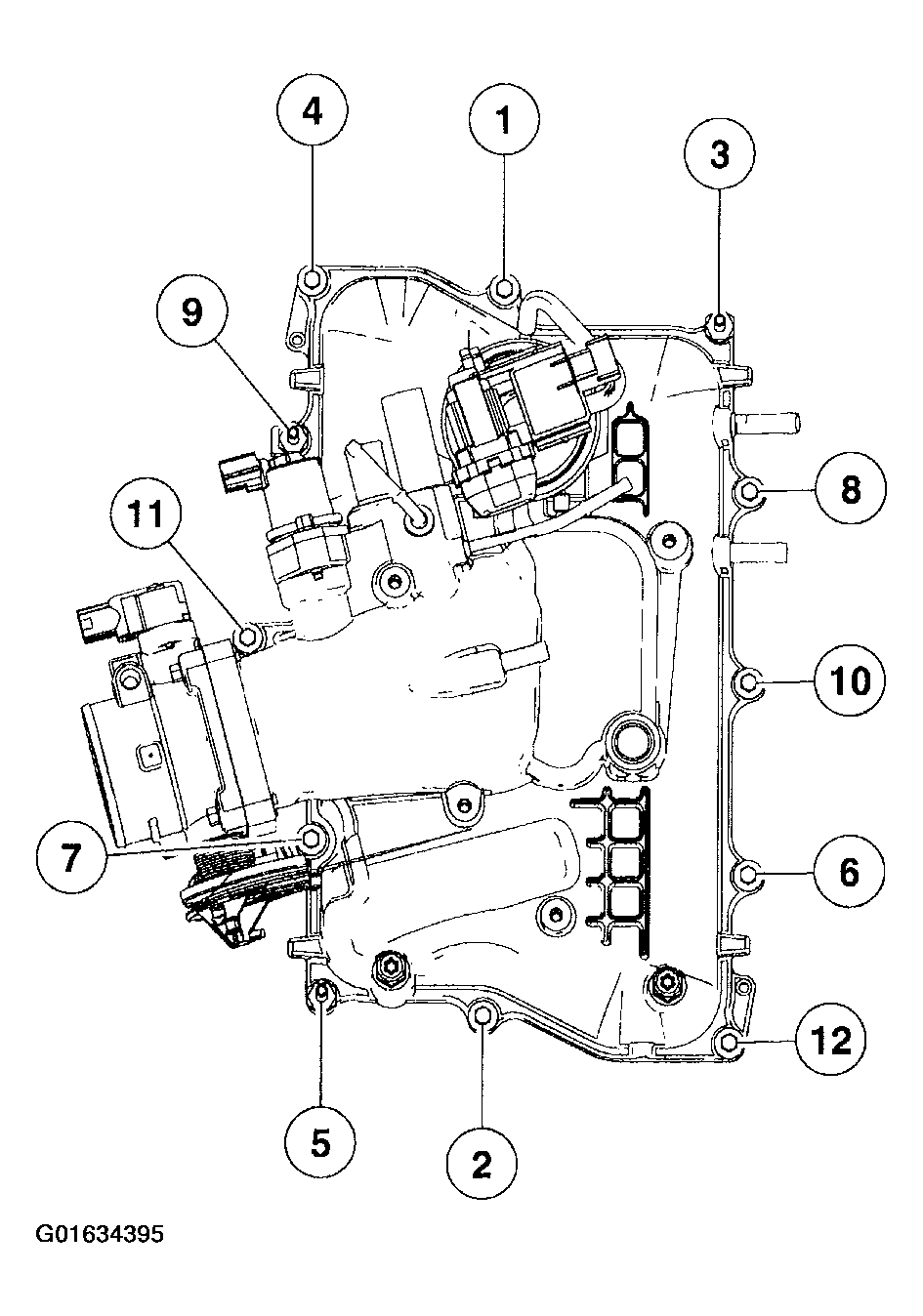 4
1
3
9
8
11
10
7
6
12
5
2
G01634395