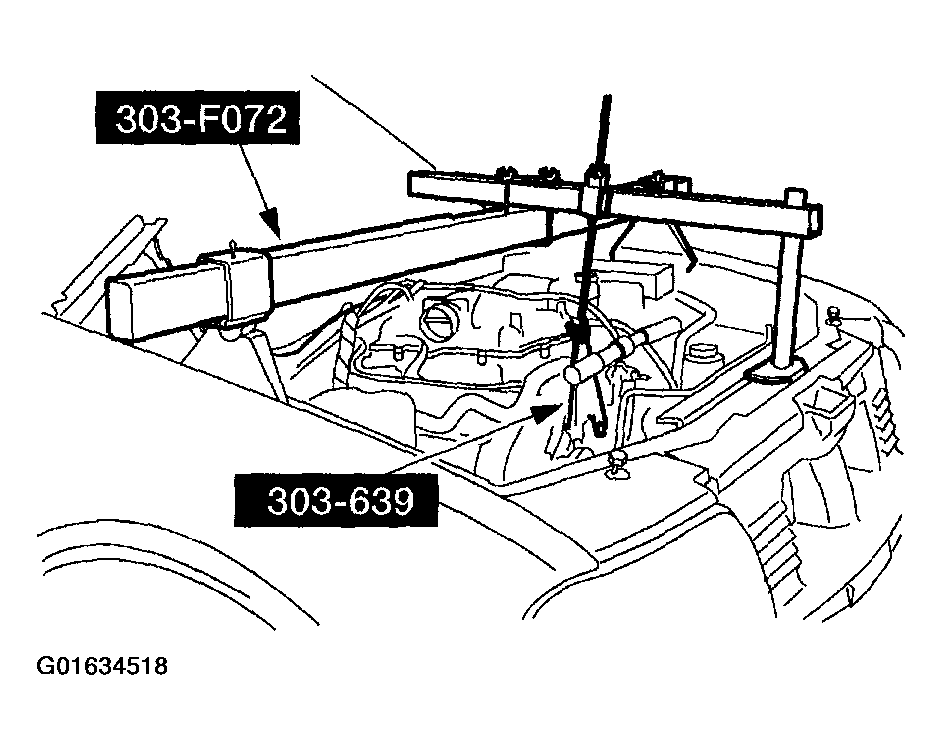 303-F072

303-639

G01634518