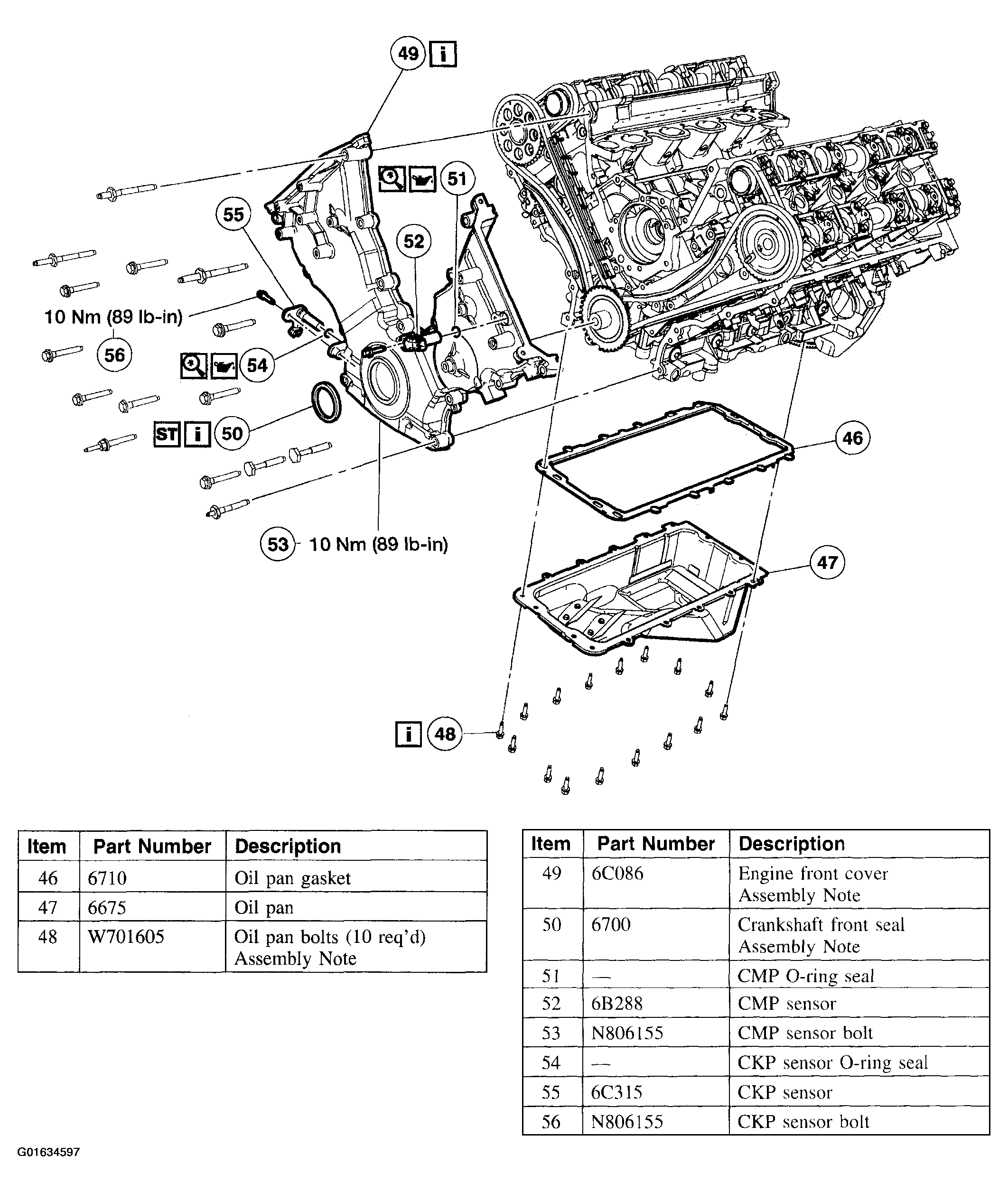 49 i

51

55

52

10 Nm (89 lb-in)

56

54

ST i 50

46

53 10 Nm (89 lb-in)

47

i 48

| Item | Part Number | Description |
|---|---|---|
| 46 | 6710 | Oil pan gasket |
| 47 | 6675 | Oil pan |
| 48 | W701605 | Oil pan bolts (10 req'd) Assembly Note |

| Item | Part Number | Description |
|---|---|---|
| 49 | 6C086 | Engine front cover Assembly Note |
| 50 | 6700 | Crankshaft front seal Assembly Note |
| 51 | — | CMP O-ring seal |
| 52 | 6B288 | CMP sensor |
| 53 | N806155 | CMP sensor bolt |
| 54 | — | CKP sensor O-ring seal |
| 55 | 6C315 | CKP sensor |
| 56 | N806155 | CKP sensor bolt |

G01634597