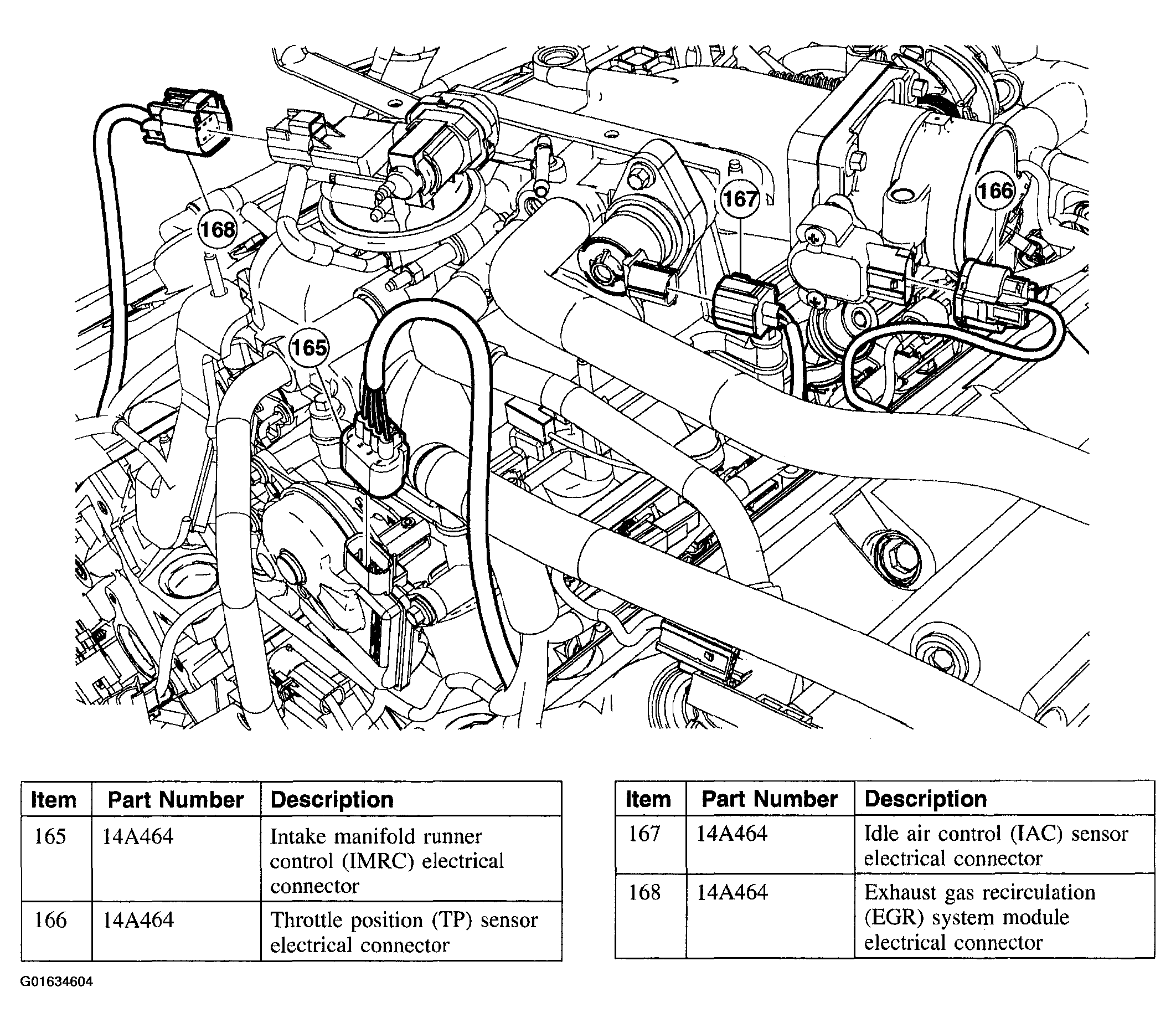 168

167

166

165

| Item | Part Number | Description |
|---|---|---|
| 165 | 14A464 | Intake manifold runner control (IMRC) electrical connector |
| 166 | 14A464 | Throttle position (TP) sensor electrical connector |

| Item | Part Number | Description |
|---|---|---|
| 167 | 14A464 | Idle air control (IAC) sensor electrical connector |
| 168 | 14A464 | Exhaust gas recirculation (EGR) system module electrical connector |

G01634604