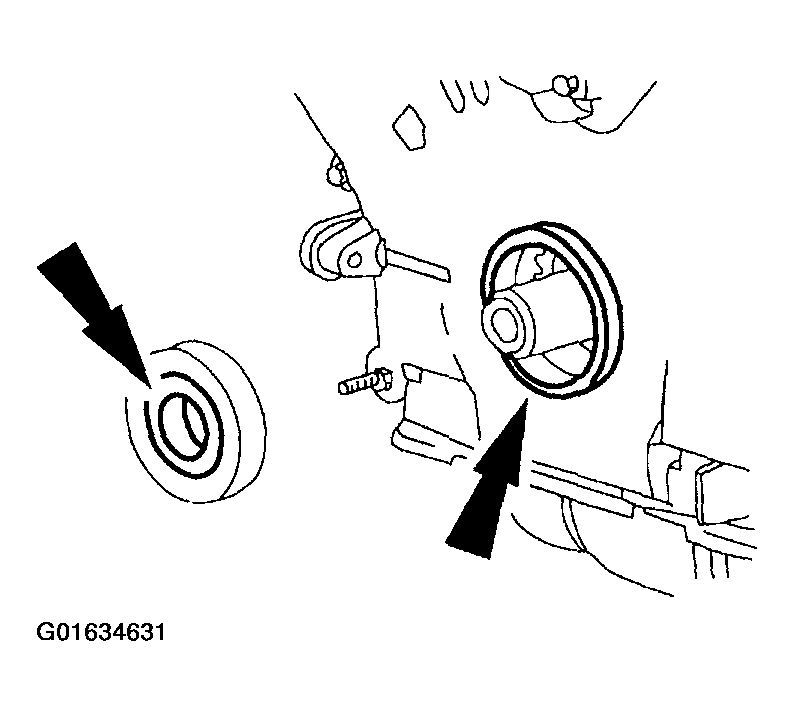 G01634631