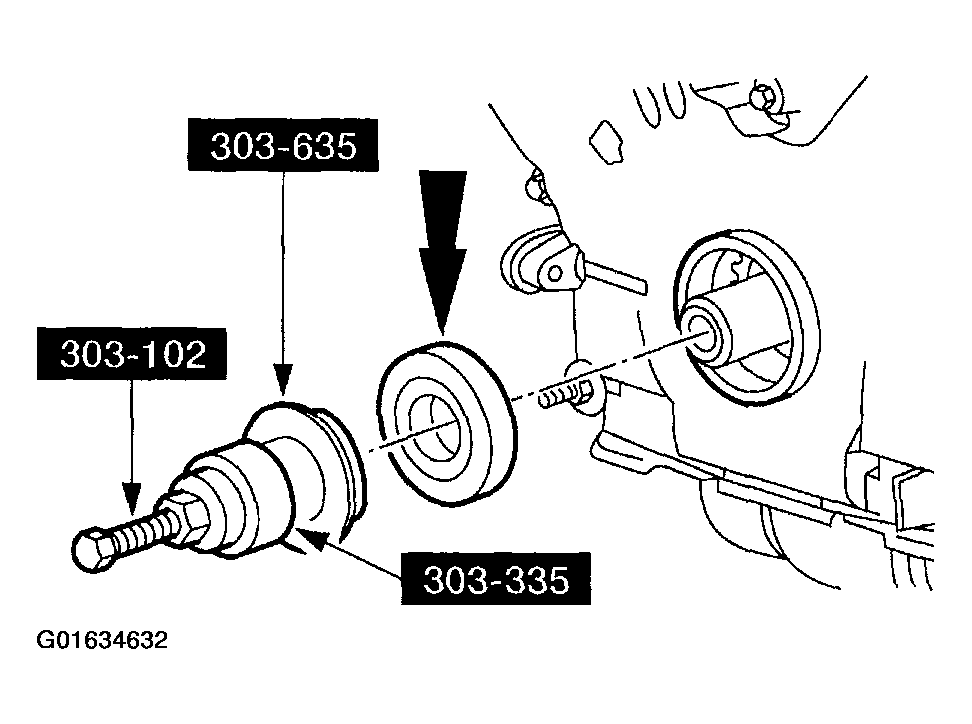 303-635

303-102

303-335

G01634632