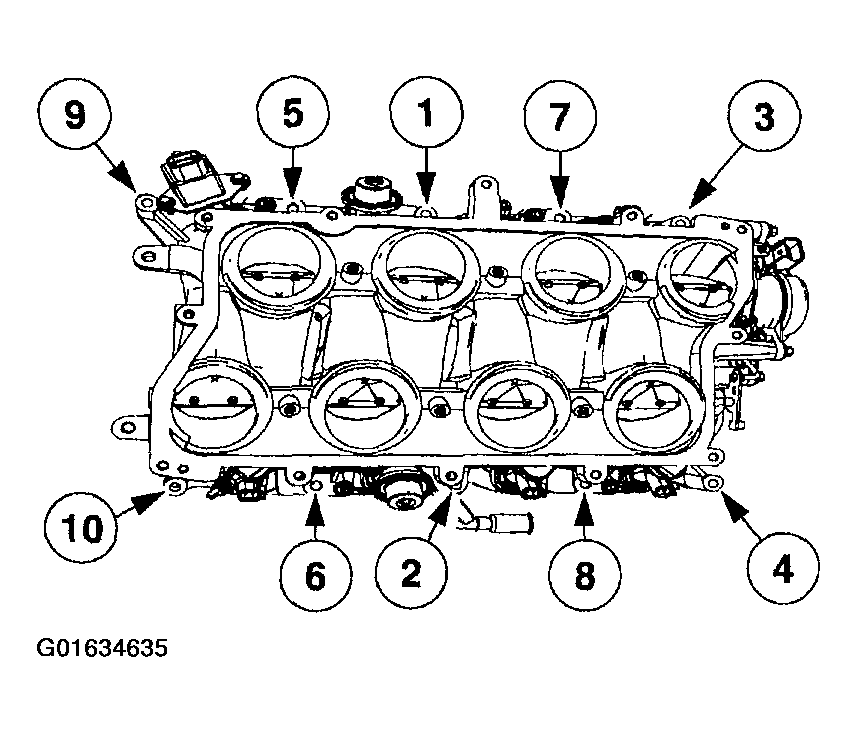 9
5
1
7
3
10
6
2
8
4
G01634635