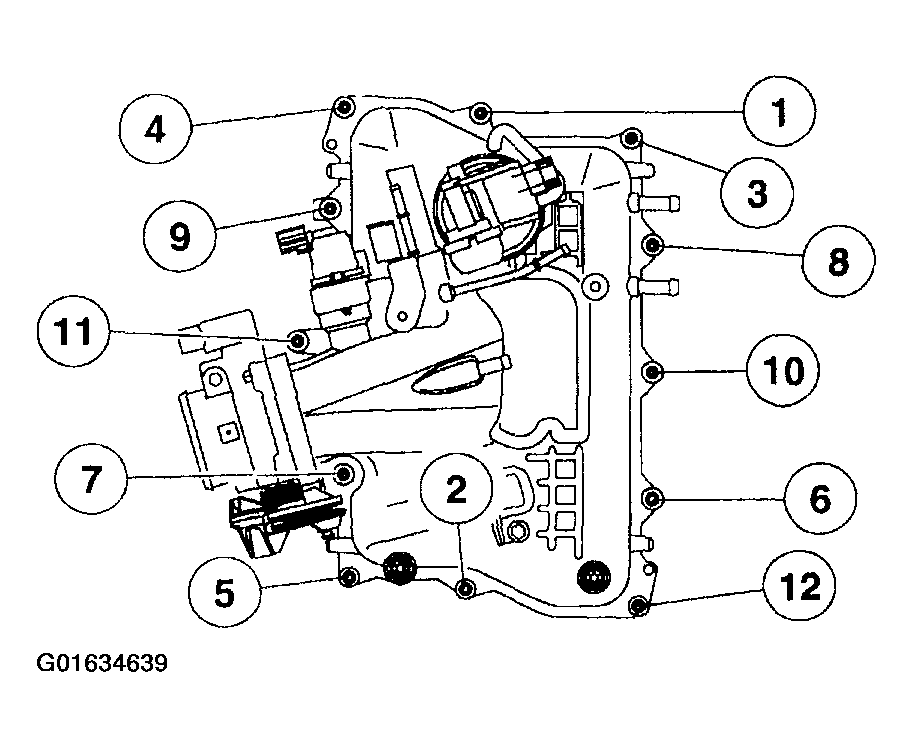 4
1
3
9
8
11
10
7
2
6
5
12
G01634639