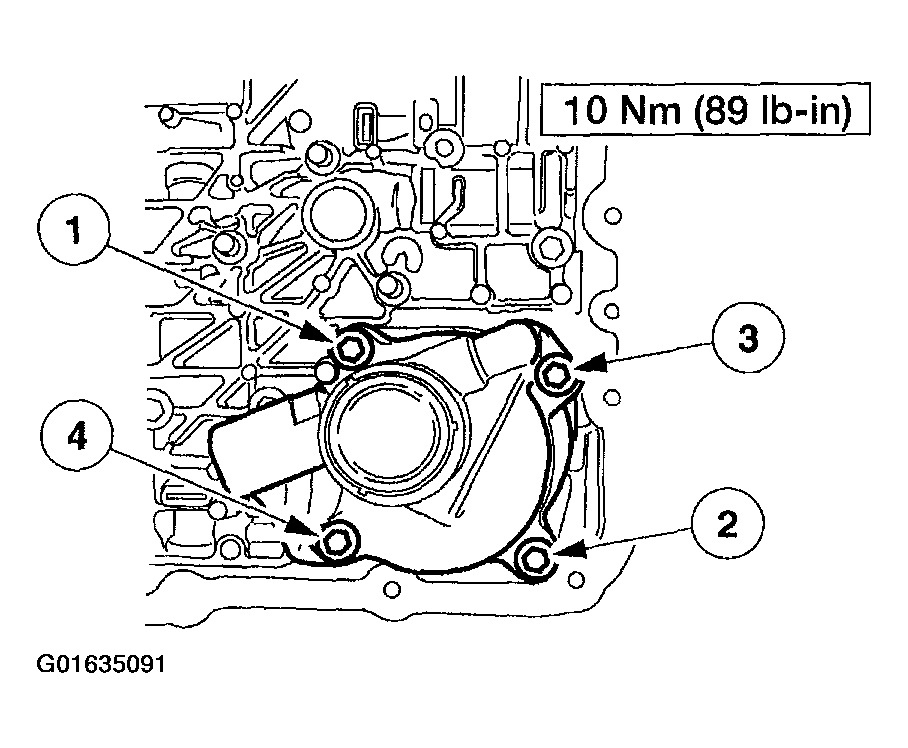 10 Nm (89 lb-in)

1

3

4

2

G01635091