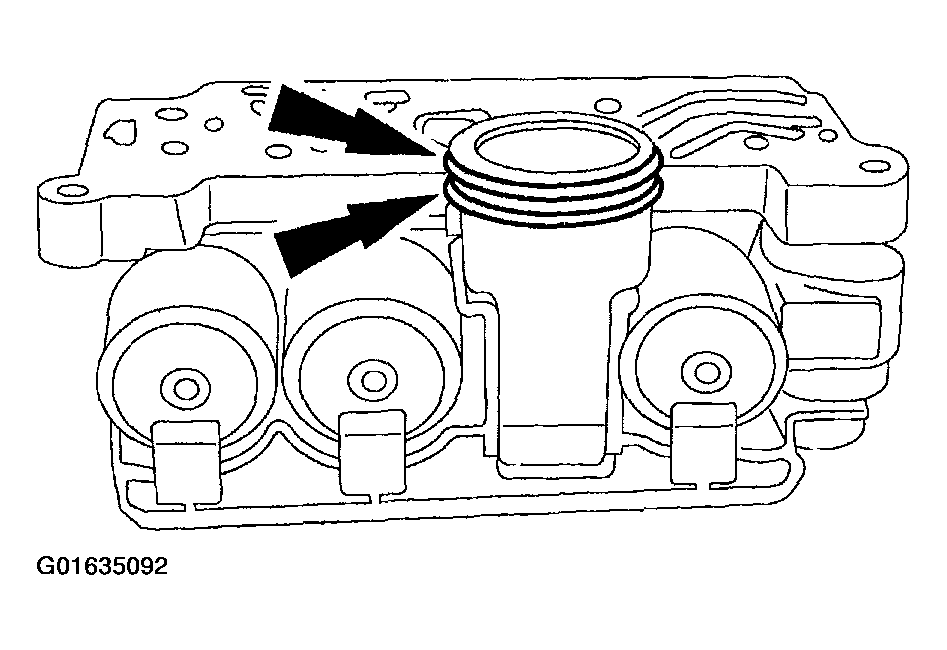 G01635092