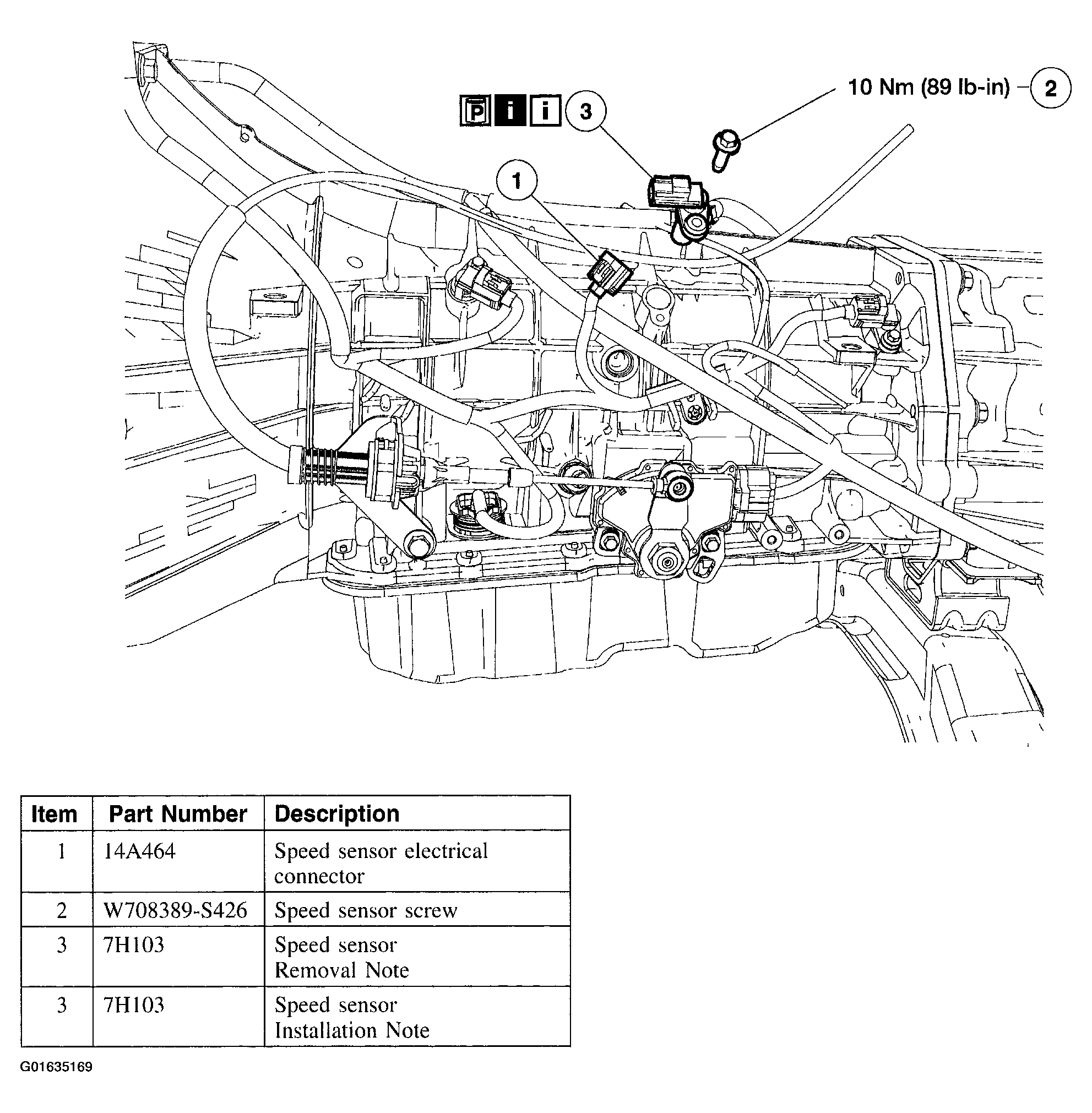 P i i 3

10 Nm (89 lb-in) 2

1

| Item | Part Number | Description |
|---|---|---|
| 1 | 14A464 | Speed sensor electrical connector |
| 2 | W708389-S426 | Speed sensor screw |
| 3 | 7H103 | Speed sensor Removal Note |
| 3 | 7H103 | Speed sensor Installation Note |

G01635169