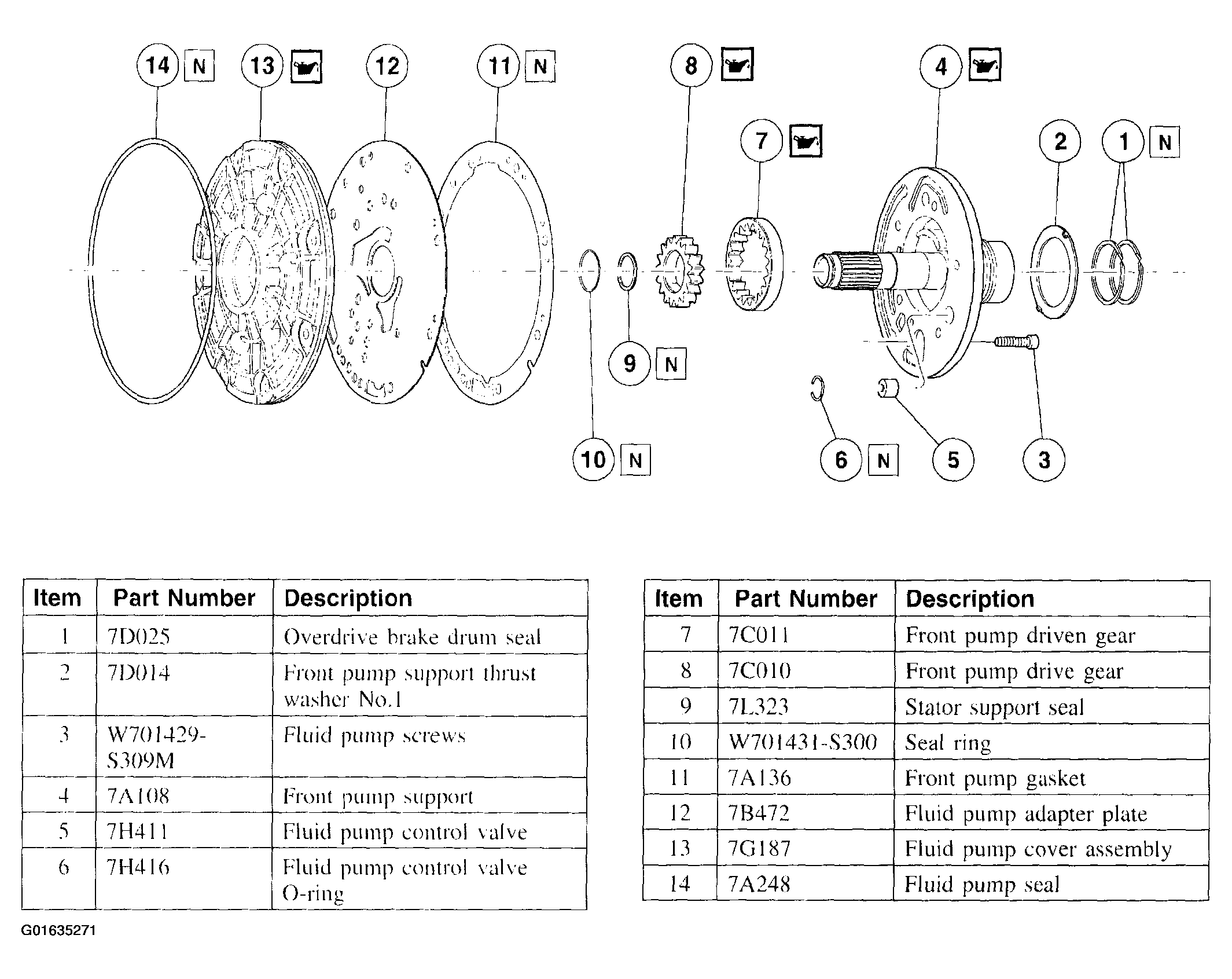 14 N 13 12 11 N 8 4 7 2 1 N 9 N 10 N 6 N 5 3

| Item | Part Number | Description |
|---|---|---|
| 1 | 7D025 | Overdrive brake drum seal |
| 2 | 7D014 | Front pump support thrust washer No.1 |
| 3 | W701429-S309M | Fluid pump screws |
| 4 | 7A108 | Front pump support |
| 5 | 7H411 | Fluid pump control valve |
| 6 | 7H416 | Fluid pump control valve O-ring |

| Item | Part Number | Description |
|---|---|---|
| 7 | 7C011 | Front pump driven gear |
| 8 | 7C010 | Front pump drive gear |
| 9 | 7L323 | Stator support seal |
| 10 | W701431-S300 | Seal ring |
| 11 | 7A136 | Front pump gasket |
| 12 | 7B472 | Fluid pump adapter plate |
| 13 | 7G187 | Fluid pump cover assembly |
| 14 | 7A248 | Fluid pump seal |

G01635271